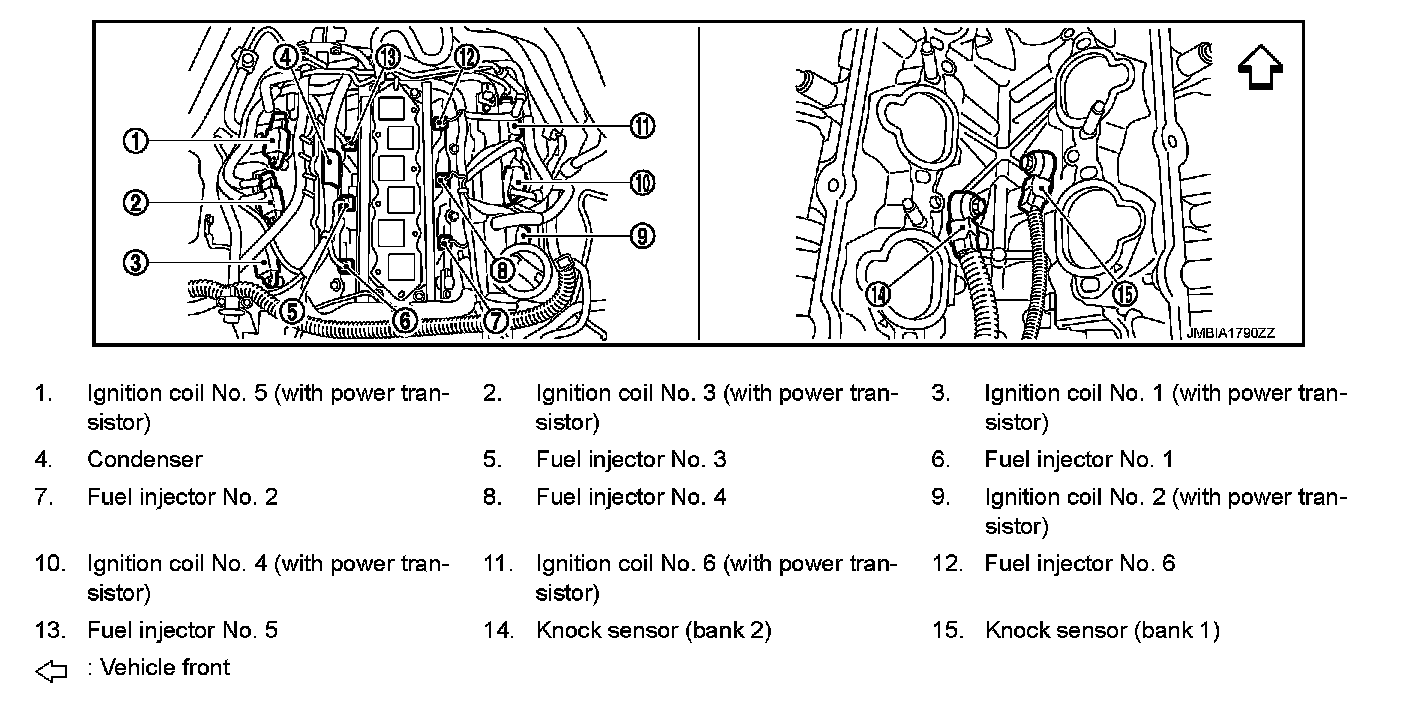 4 13 12
1 11
2 10
3 9
8
5 6 7

14 15
JMBIA1790ZZ

1. Ignition coil No. 5 (with power transistor)
2. Ignition coil No. 3 (with power transistor)
3. Ignition coil No. 1 (with power transistor)
4. Condenser
5. Fuel injector No. 3
6. Fuel injector No. 1
7. Fuel injector No. 2
8. Fuel injector No. 4
9. Ignition coil No. 2 (with power transistor)
10. Ignition coil No. 4 (with power transistor)
11. Ignition coil No. 6 (with power transistor)
12. Fuel injector No. 6
13. Fuel injector No. 5
14. Knock sensor (bank 2)
15. Knock sensor (bank 1)
: Vehicle front