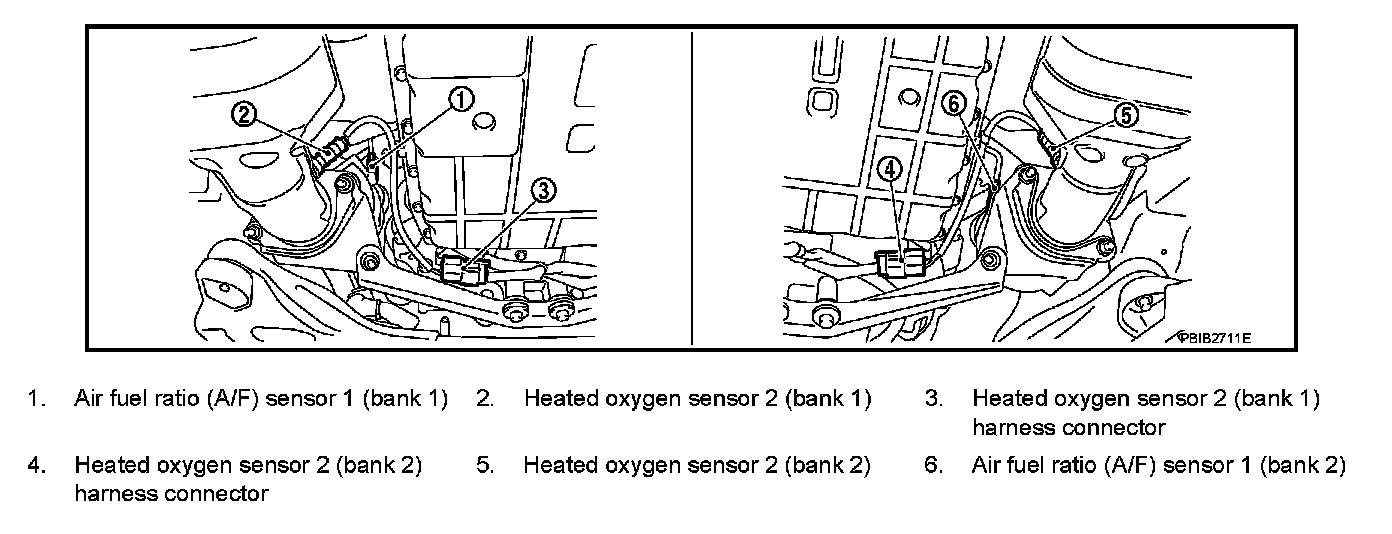 2
1
3
6
5
4
PBIB2711E

1. Air fuel ratio (A/F) sensor 1 (bank 1)
2. Heated oxygen sensor 2 (bank 1)
3. Heated oxygen sensor 2 (bank 1) harness connector
4. Heated oxygen sensor 2 (bank 2) harness connector
5. Heated oxygen sensor 2 (bank 2)
6. Air fuel ratio (A/F) sensor 1 (bank 2)