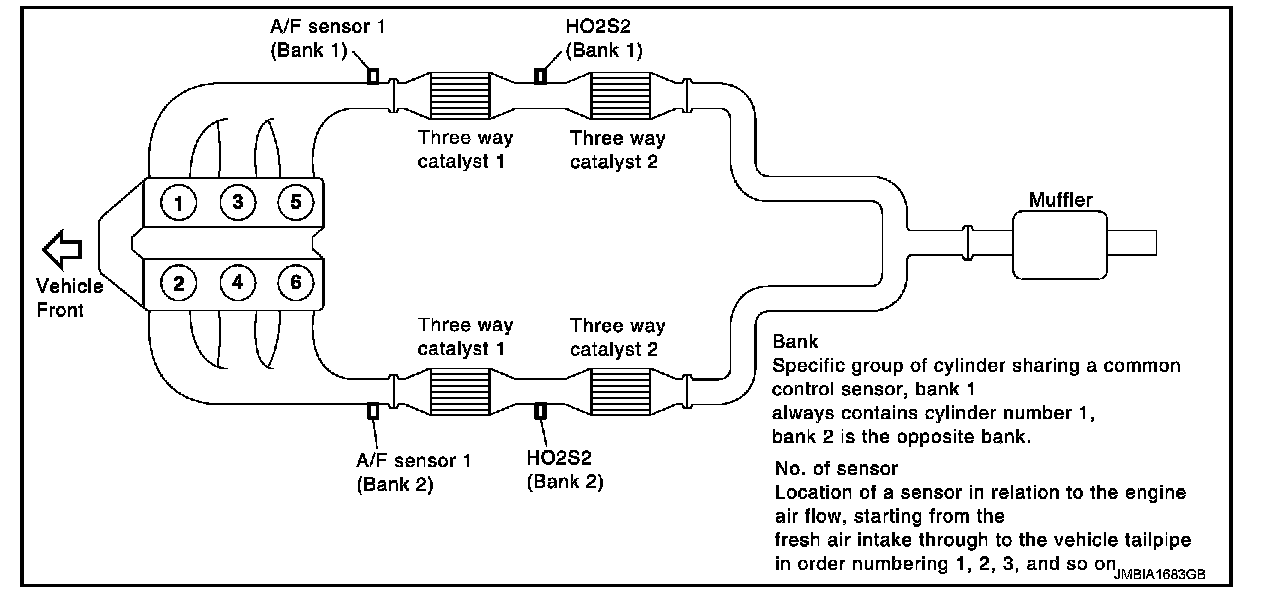 A/F sensor 1
(Bank 1)

HO2S2
(Bank 1)

Three way
catalyst 1

Three way
catalyst 2

1 3 5

2 4 6

Vehicle
Front

Muffler

Three way
catalyst 1

Three way
catalyst 2

A/F sensor 1
(Bank 2)

HO2S2
(Bank 2)

Bank
Specific group of cylinder sharing a common control sensor, bank 1 always contains cylinder number 1, bank 2 is the opposite bank.

No. of sensor
Location of a sensor in relation to the engine air flow, starting from the fresh air intake through to the vehicle tailpipe in order numbering 1, 2, 3, and so on

JMBIA1683GB