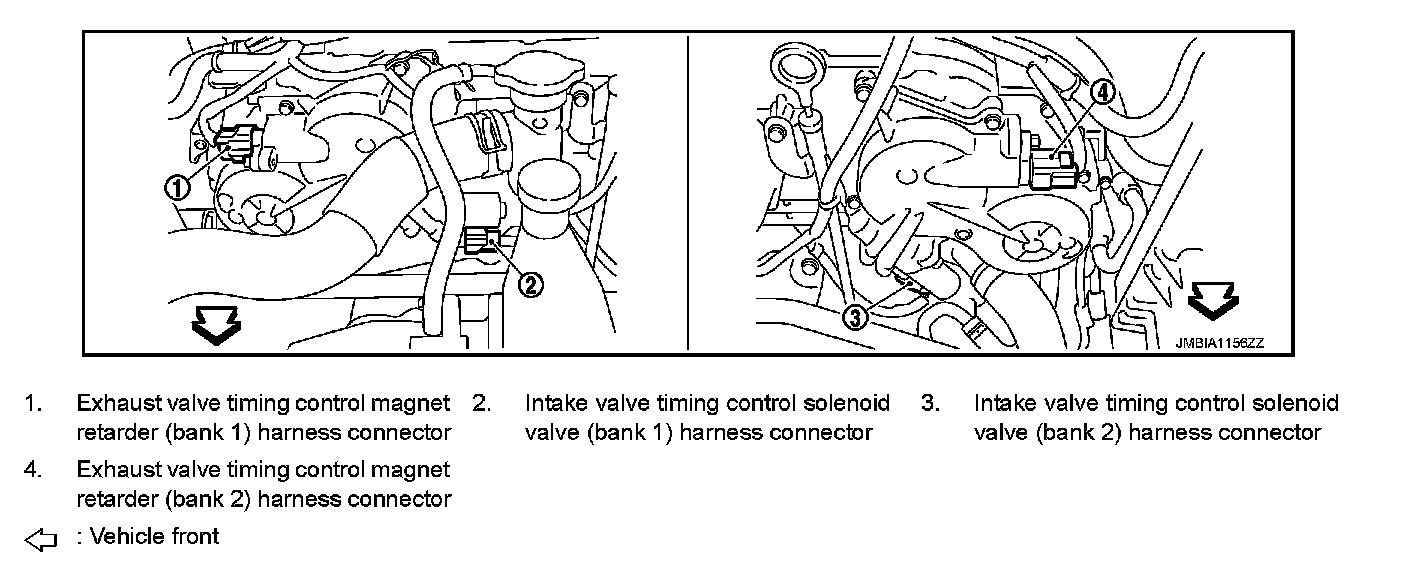 1
2
4
3
JMBIA1156ZZ

1. Exhaust valve timing control magnet retarder (bank 1) harness connector

2. Intake valve timing control solenoid valve (bank 1) harness connector

3. Intake valve timing control solenoid valve (bank 2) harness connector

4. Exhaust valve timing control magnet retarder (bank 2) harness connector

: Vehicle front