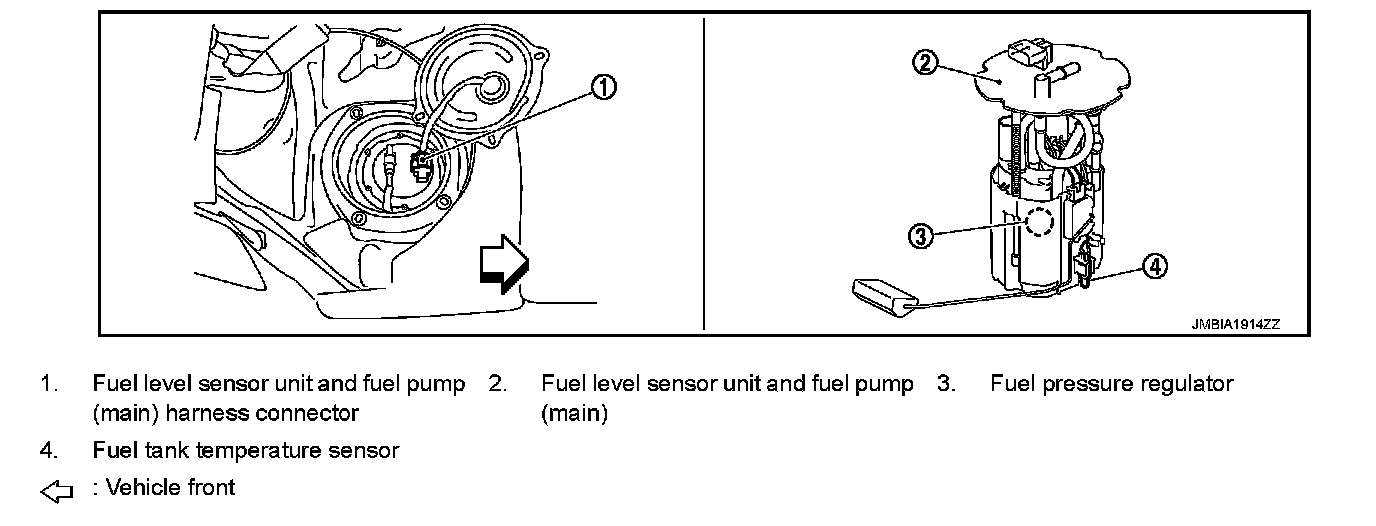 1
2
3
4
JMBIA1914ZZ

1. Fuel level sensor unit and fuel pump (main) harness connector
2. Fuel level sensor unit and fuel pump (main)
3. Fuel pressure regulator
4. Fuel tank temperature sensor

: Vehicle front