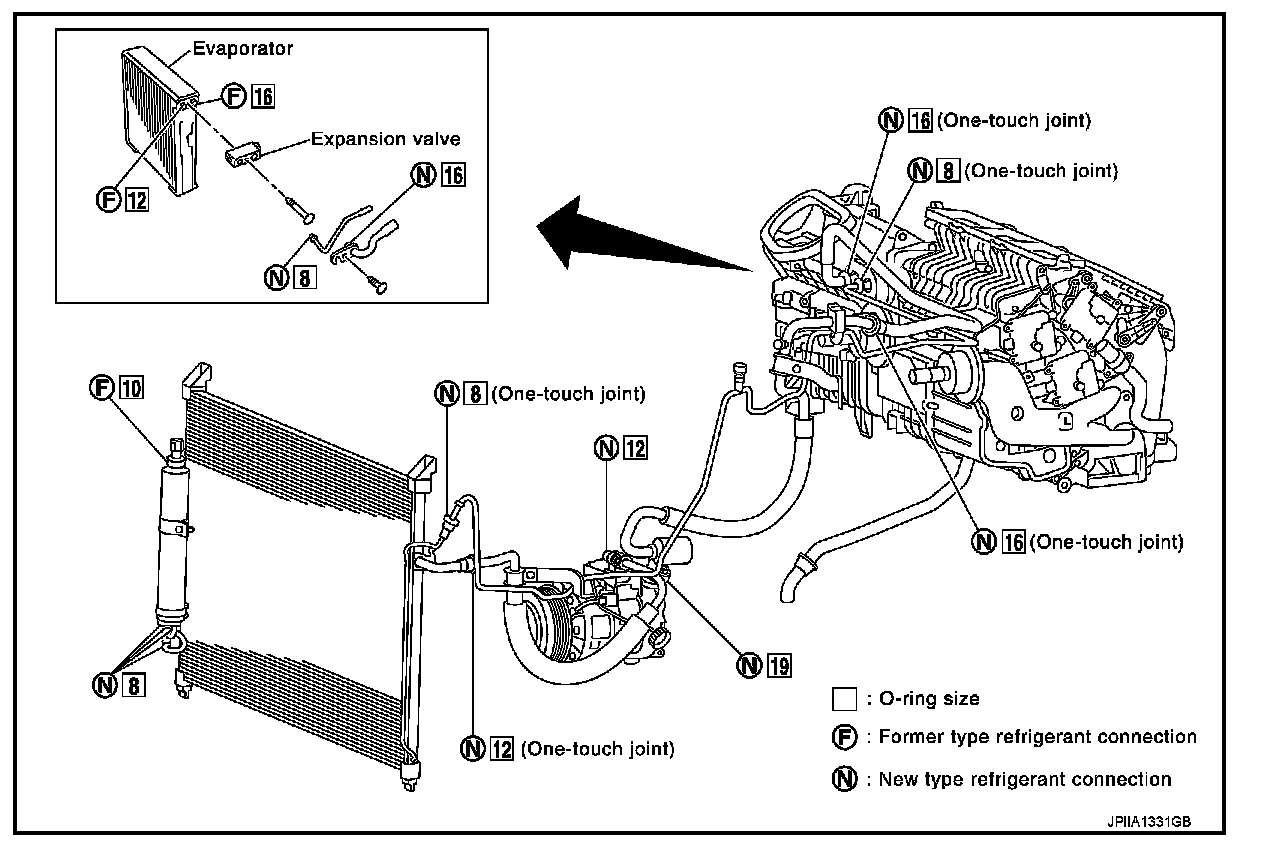 Evaporator
F 16
Expansion valve
F 12
N 16
N 8
N 16 (One-touch joint)
N 8 (One-touch joint)
F 10
N 8 (One-touch joint)
N 12
N 16 (One-touch joint)
N 19
N 8
N 12 (One-touch joint)
: O-ring size
F : Former type refrigerant connection
N : New type refrigerant connection
JPIIA1331GB