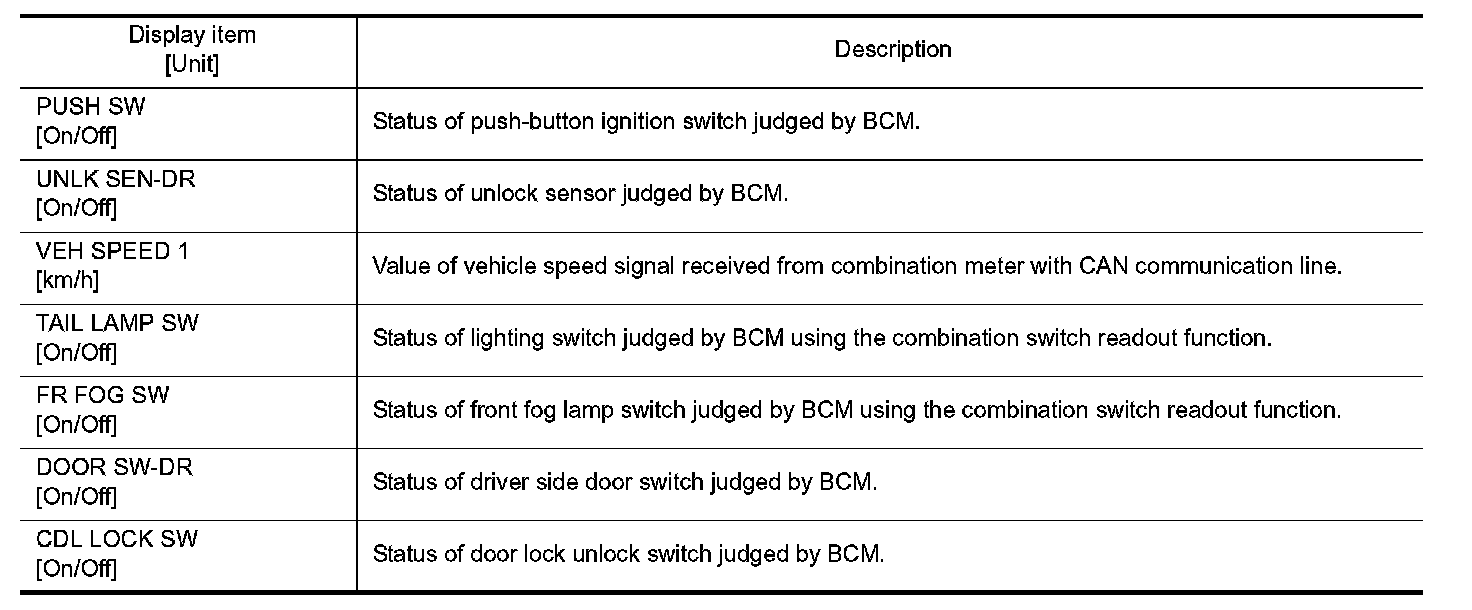 | Display item [Unit] | Description |
|---|---|
| PUSH SW [On/Off] | Status of push-button ignition switch judged by BCM. |
| UNLK SEN-DR [On/Off] | Status of unlock sensor judged by BCM. |
| VEH SPEED 1 [km/h] | Value of vehicle speed signal received from combination meter with CAN communication line. |
| TAIL LAMP SW [On/Off] | Status of lighting switch judged by BCM using the combination switch readout function. |
| FR FOG SW [On/Off] | Status of front fog lamp switch judged by BCM using the combination switch readout function. |
| DOOR SW-DR [On/Off] | Status of driver side door switch judged by BCM. |
| CDL LOCK SW [On/Off] | Status of door lock unlock switch judged by BCM. |