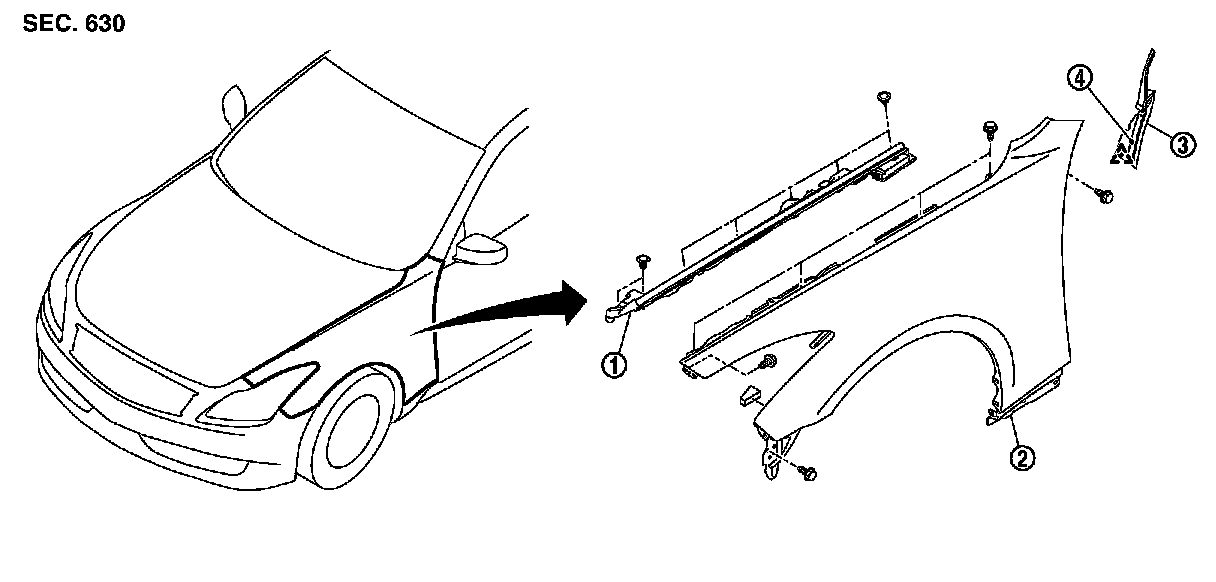 SEC. 630

4
3
1
2