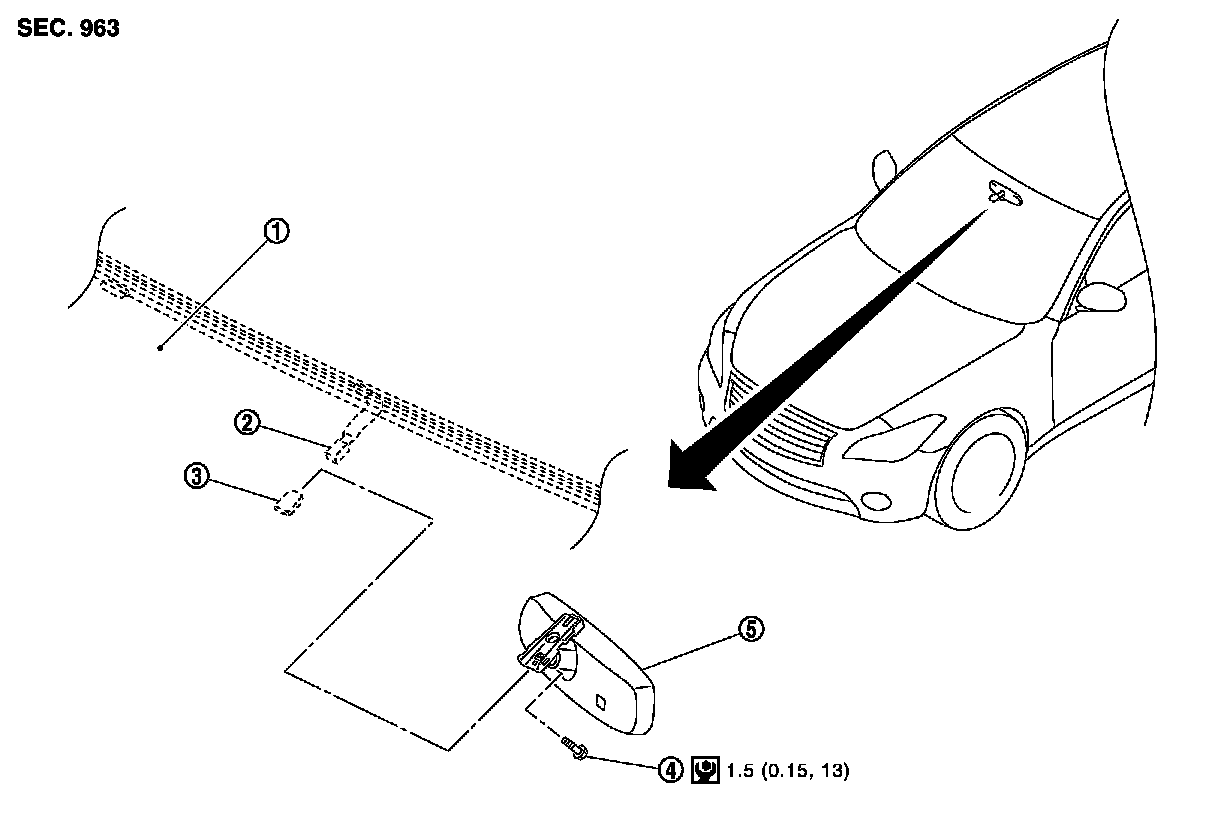 SEC. 963

①

②

③

⑤

④ 1.5 (0.15, 13)