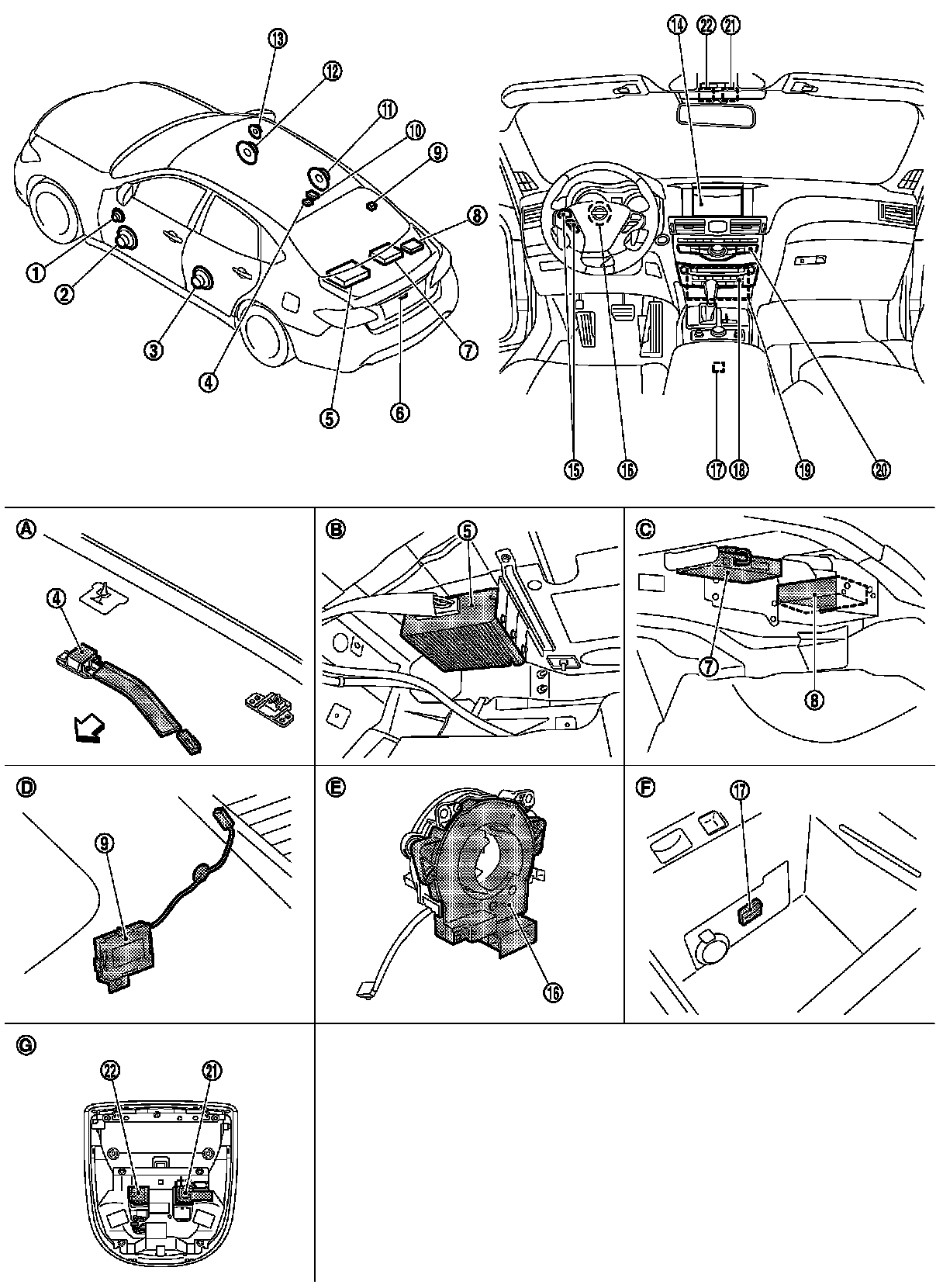 13
12
11
10
9
8
1
2
3
4
5
6
7
14 22 21
15 16 17 18 19 20
A
4
B
5
C
7
8
D
9
E
16
F
17
G
22 21