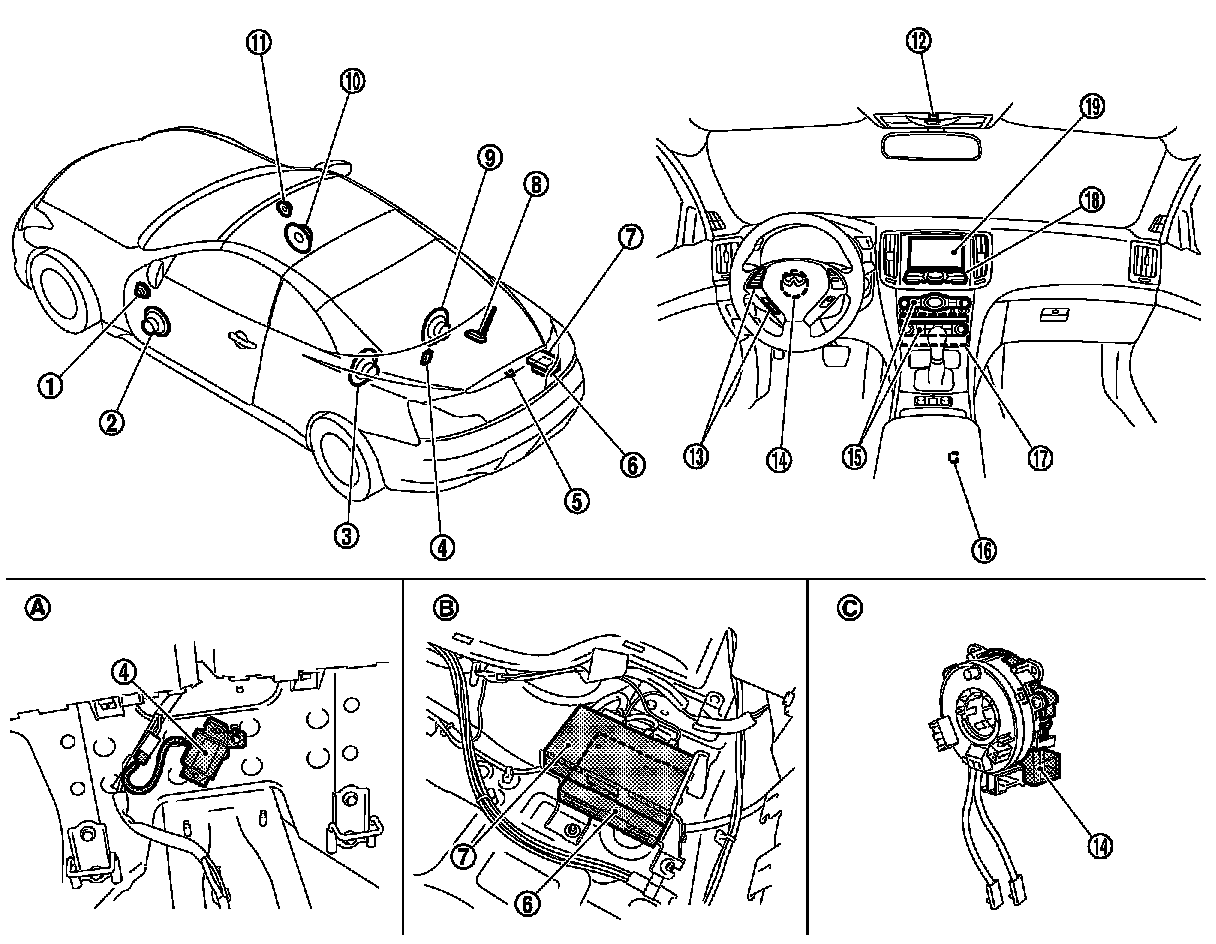 11
10
9
8
7
1
2
3
4
5
6
12
19
18
13
14
15
17
16
A
4
B
7
6
C
14