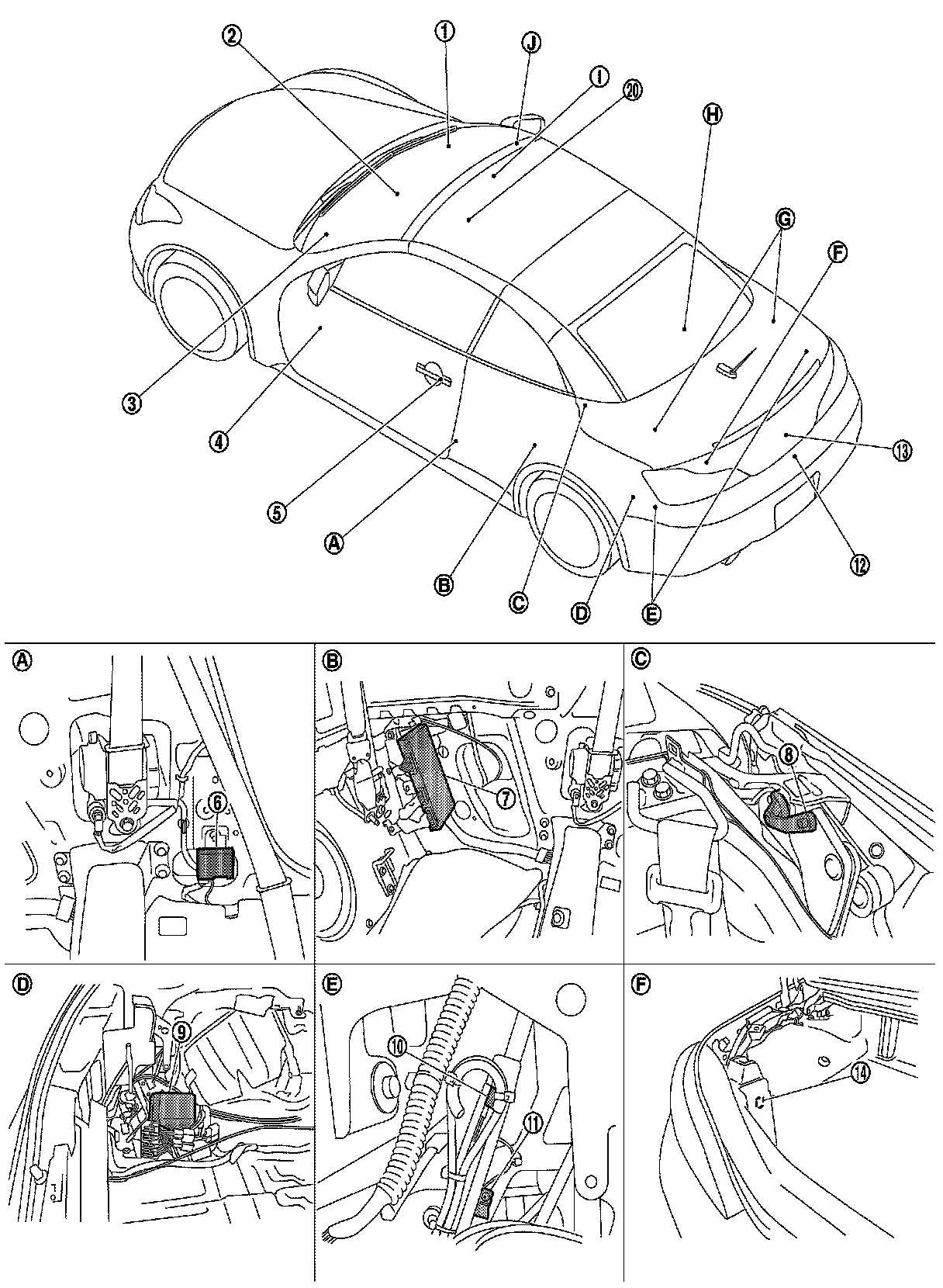 2
1
J
I
20
H
G
F
3
4
5
A
B
C
D
E
12
13
A
6
B
7
C
8
D
9
E
10
11
F
14