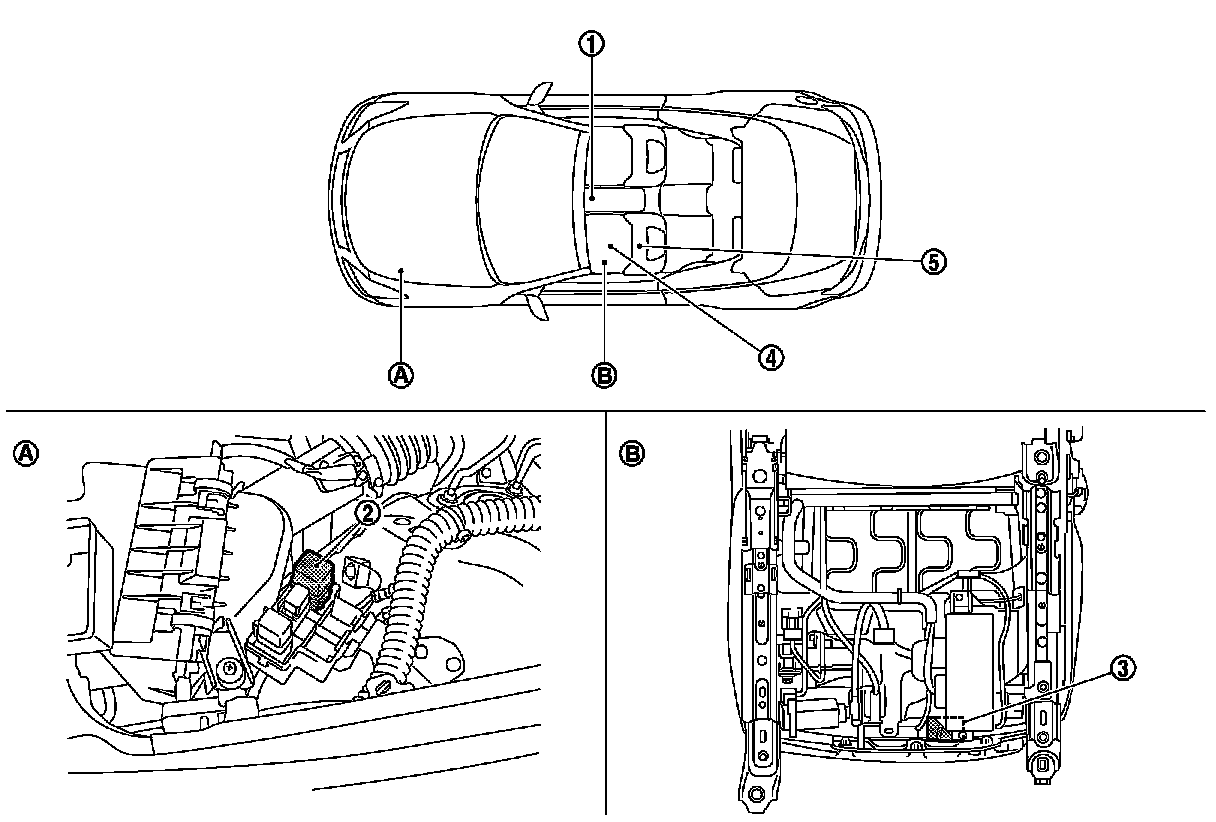 ①
⑤
④
Ⓐ
Ⓑ
Ⓐ
②
Ⓑ
③