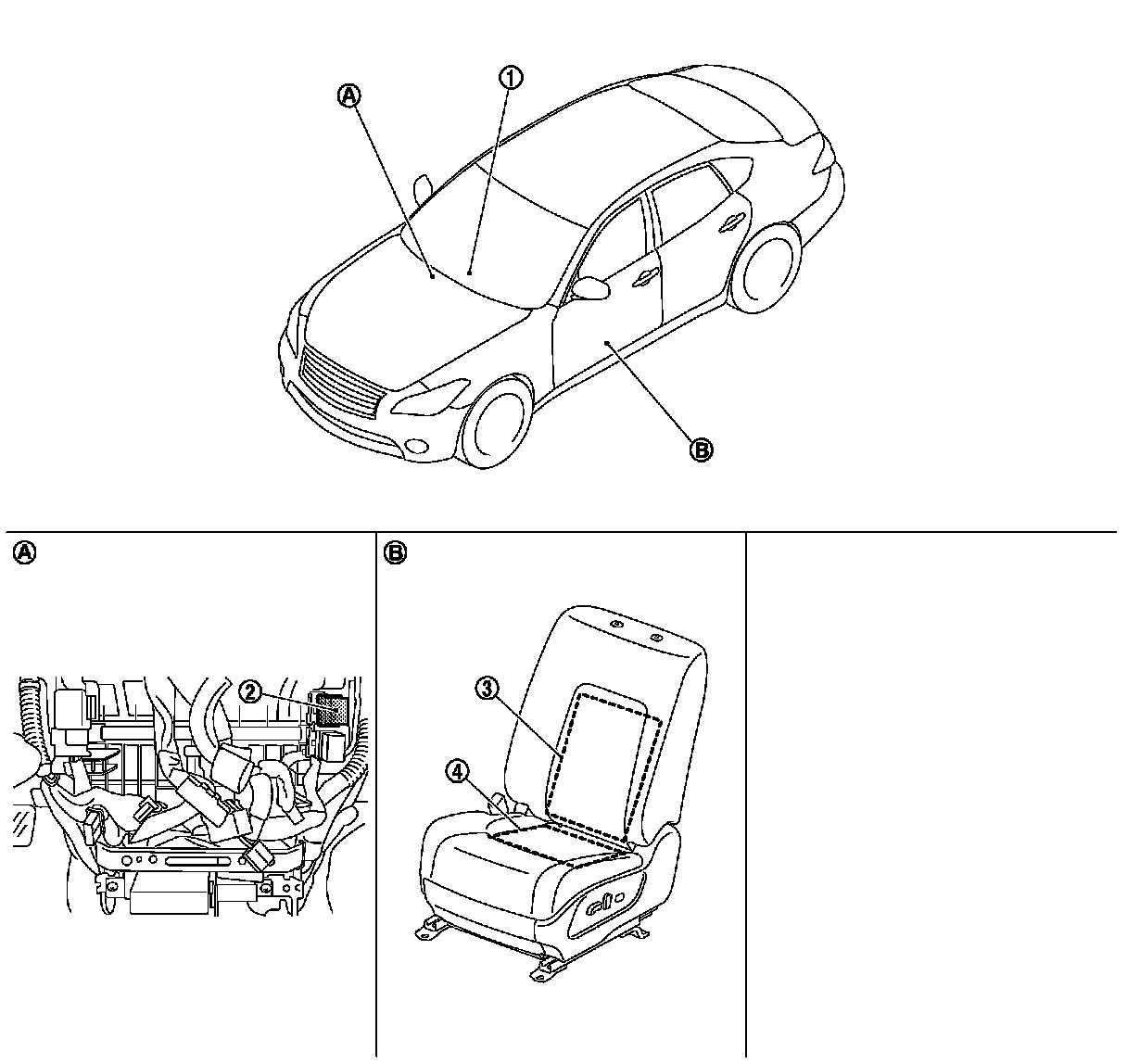 Ⓐ ①

Ⓑ

Ⓐ

②

Ⓑ

③

④