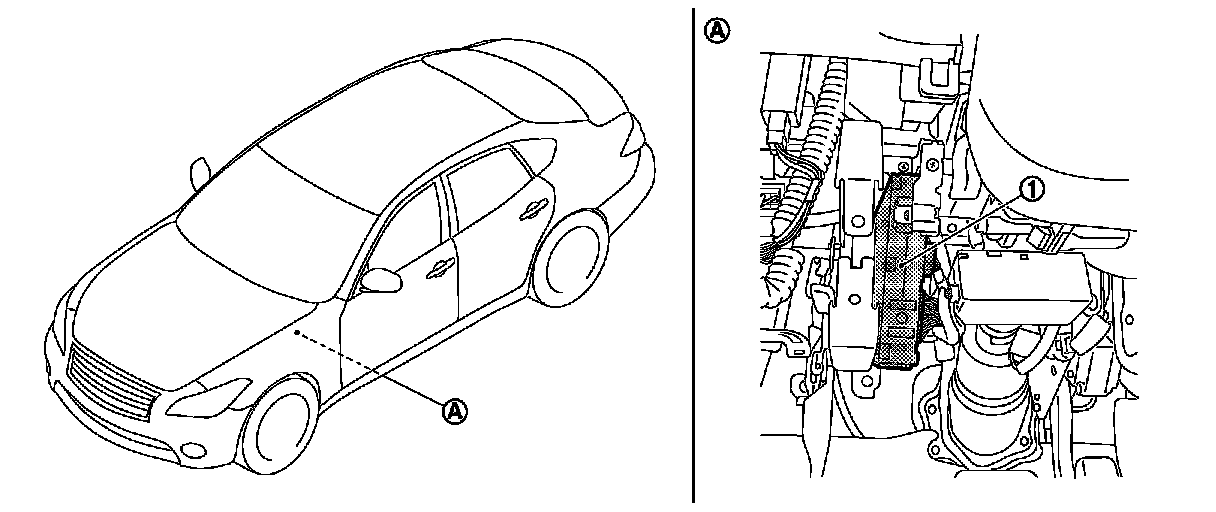 A

A

1