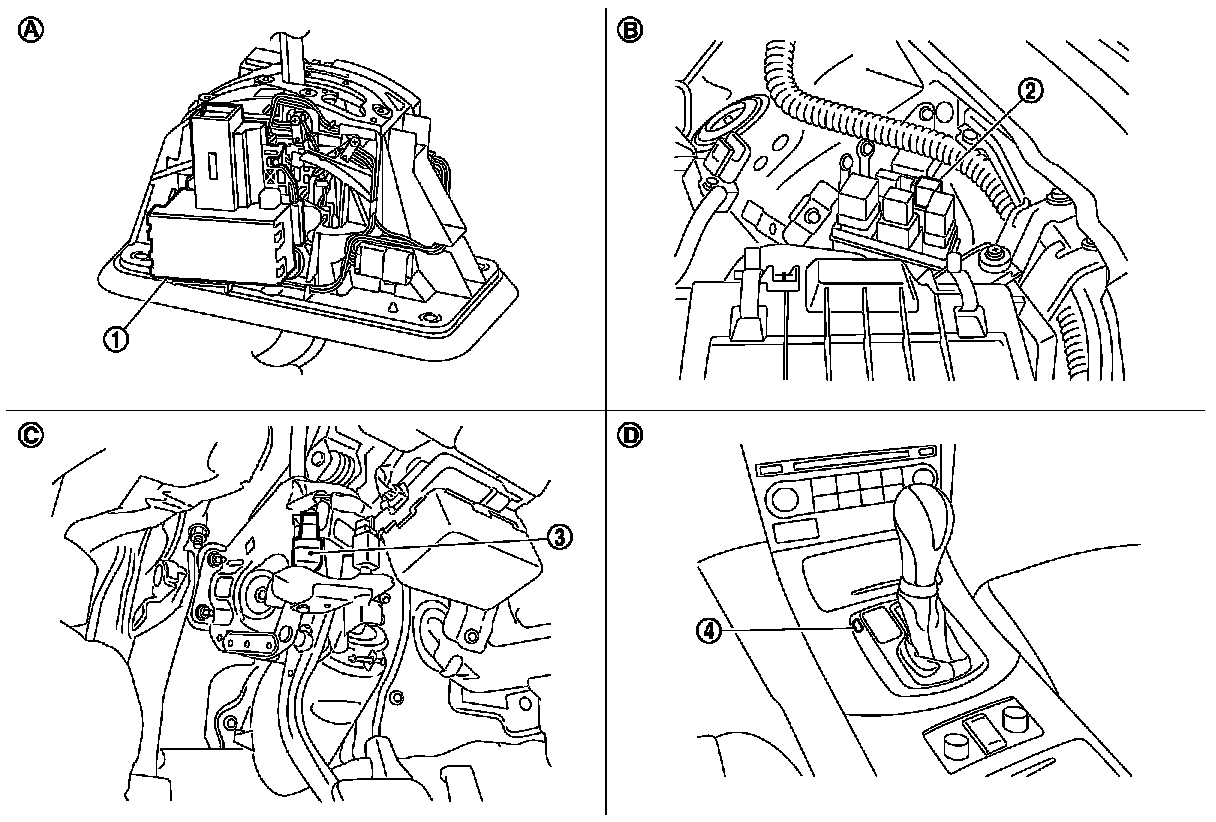 Ⓐ
①
Ⓑ
②
Ⓒ
③
Ⓓ
④