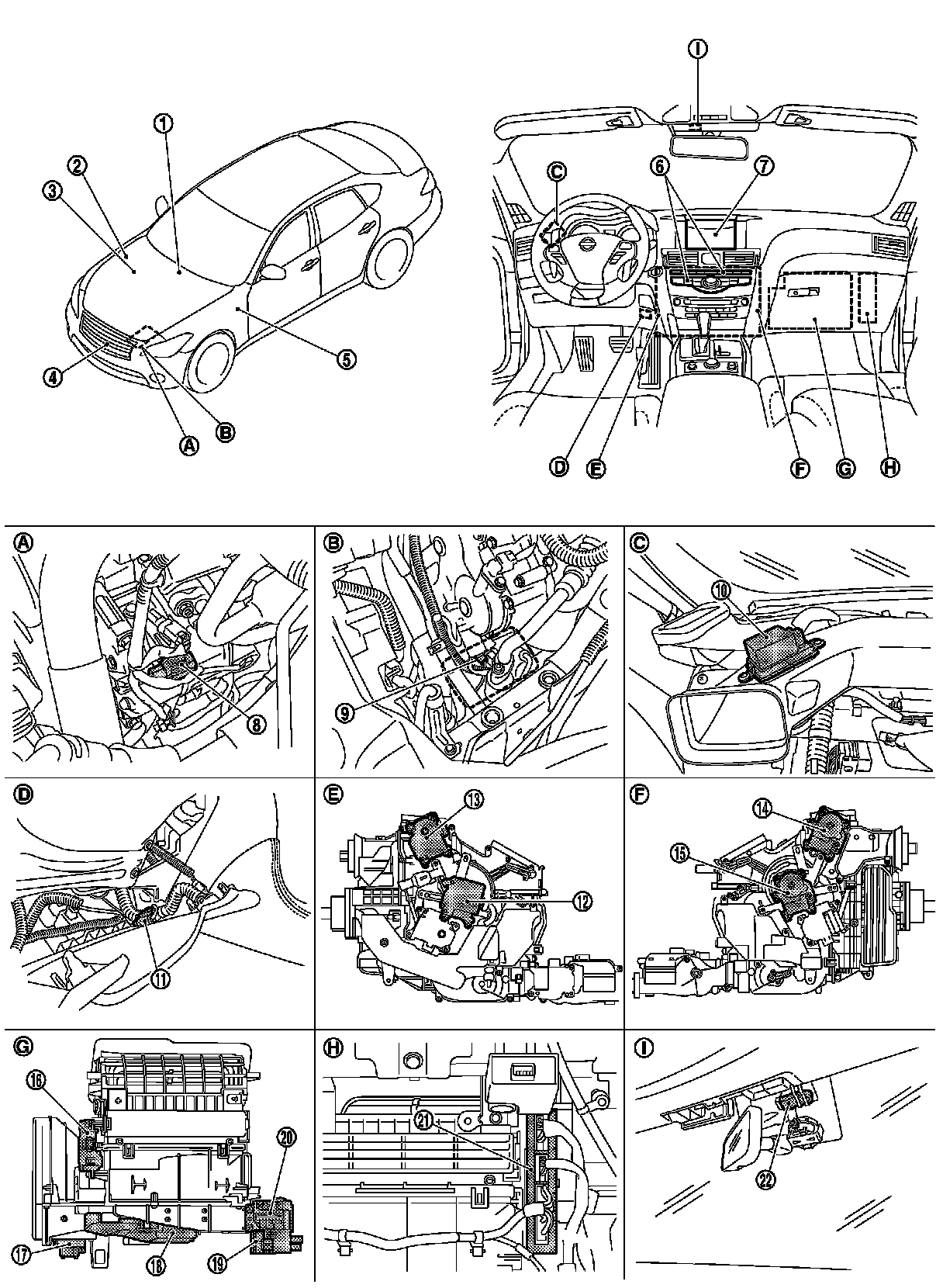 1
2
3
4
5
A
B

I
C
6
7
D
E
F
G
H

A
8

B
9

C
10

D
11

E
13
12

F
14
15

G
16
20
17
18
19

H
21

I
22