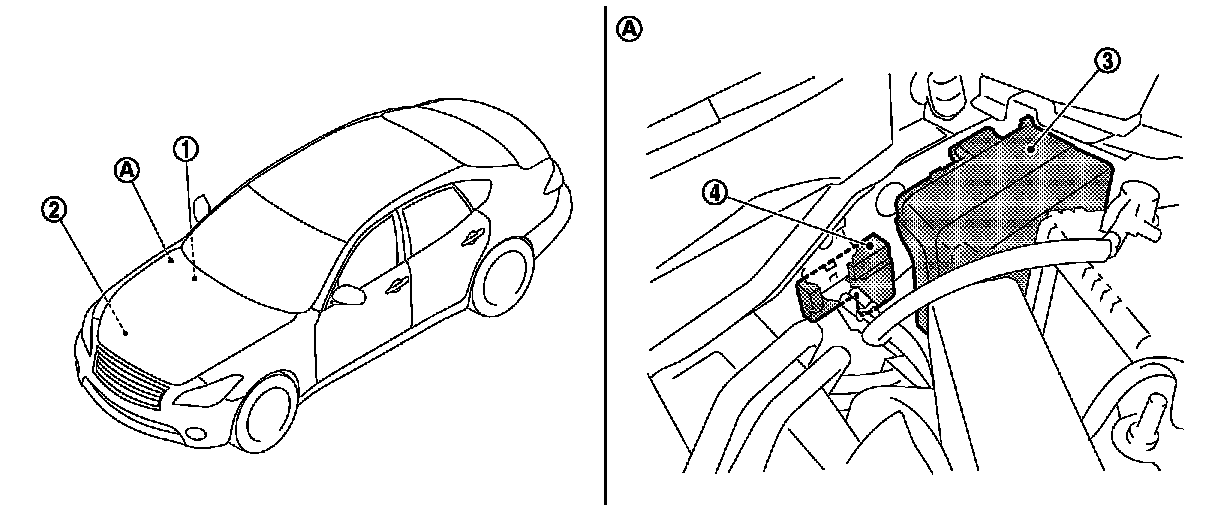 2
A
1

A
3
4