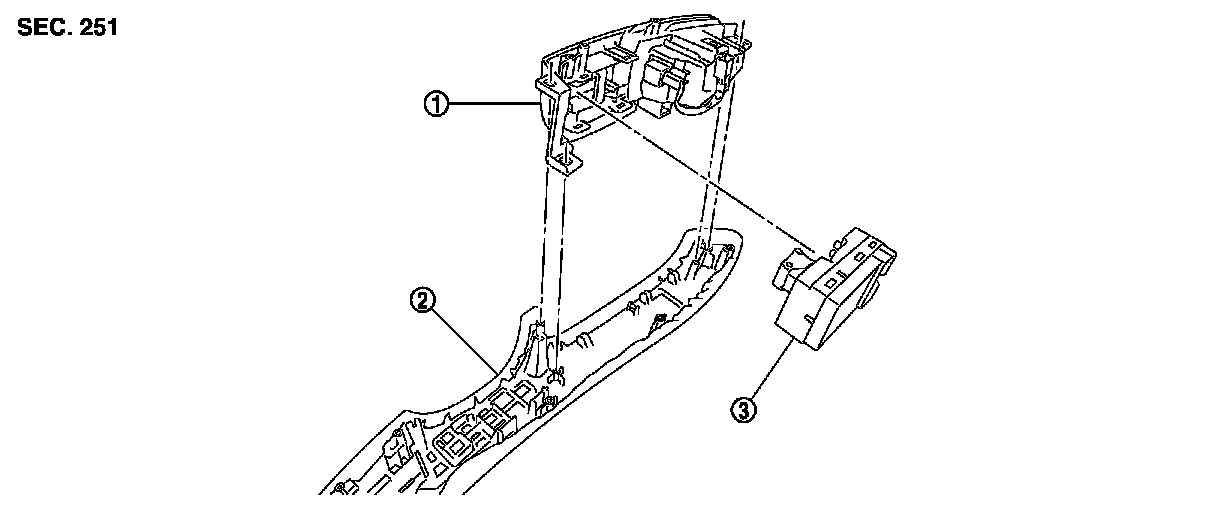 SEC. 251

①

②

③