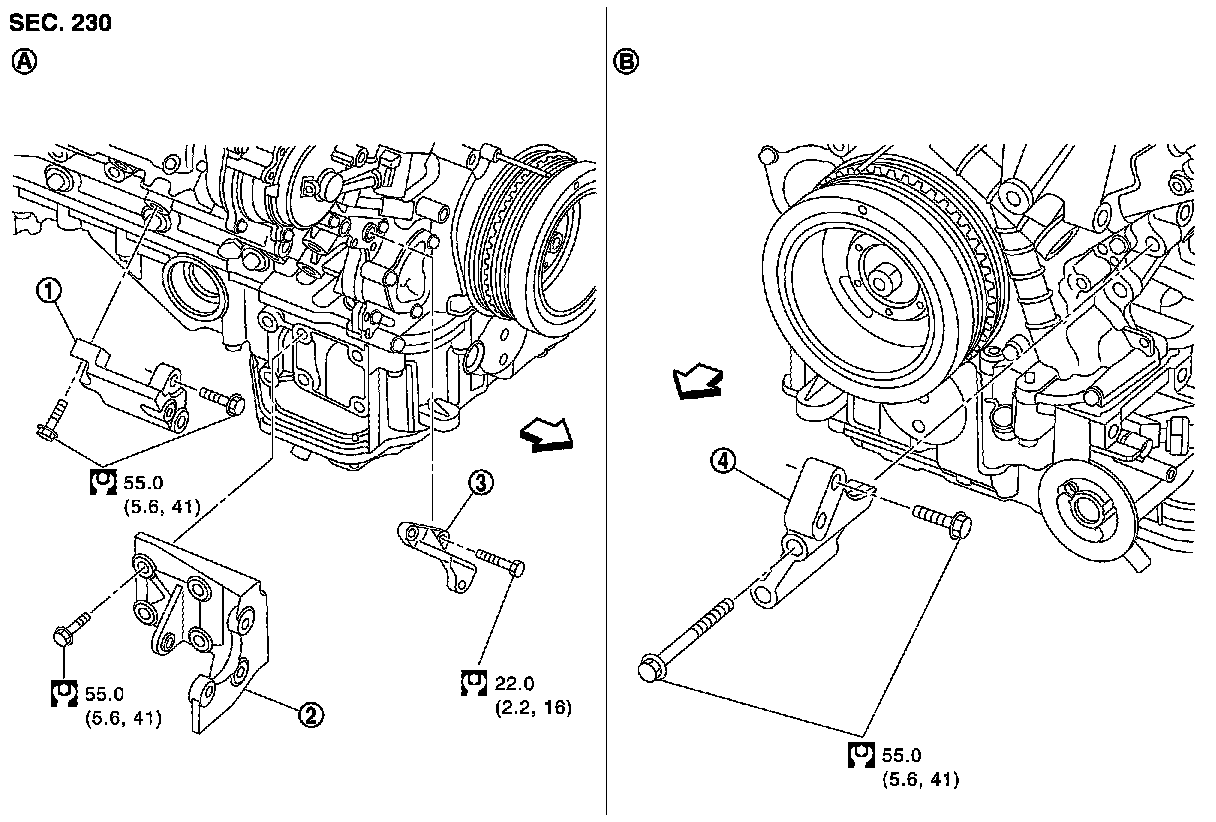 SEC. 230

A

1

55.0
(5.6, 41)

55.0
(5.6, 41)

2

3

22.0
(2.2, 16)

B

4

55.0
(5.6, 41)