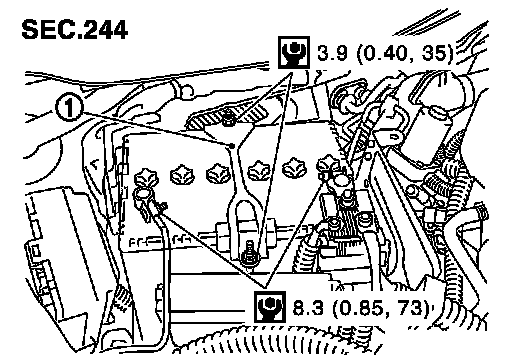 SEC.244

3.9 (0.40, 35)

1

8.3 (0.85, 73)