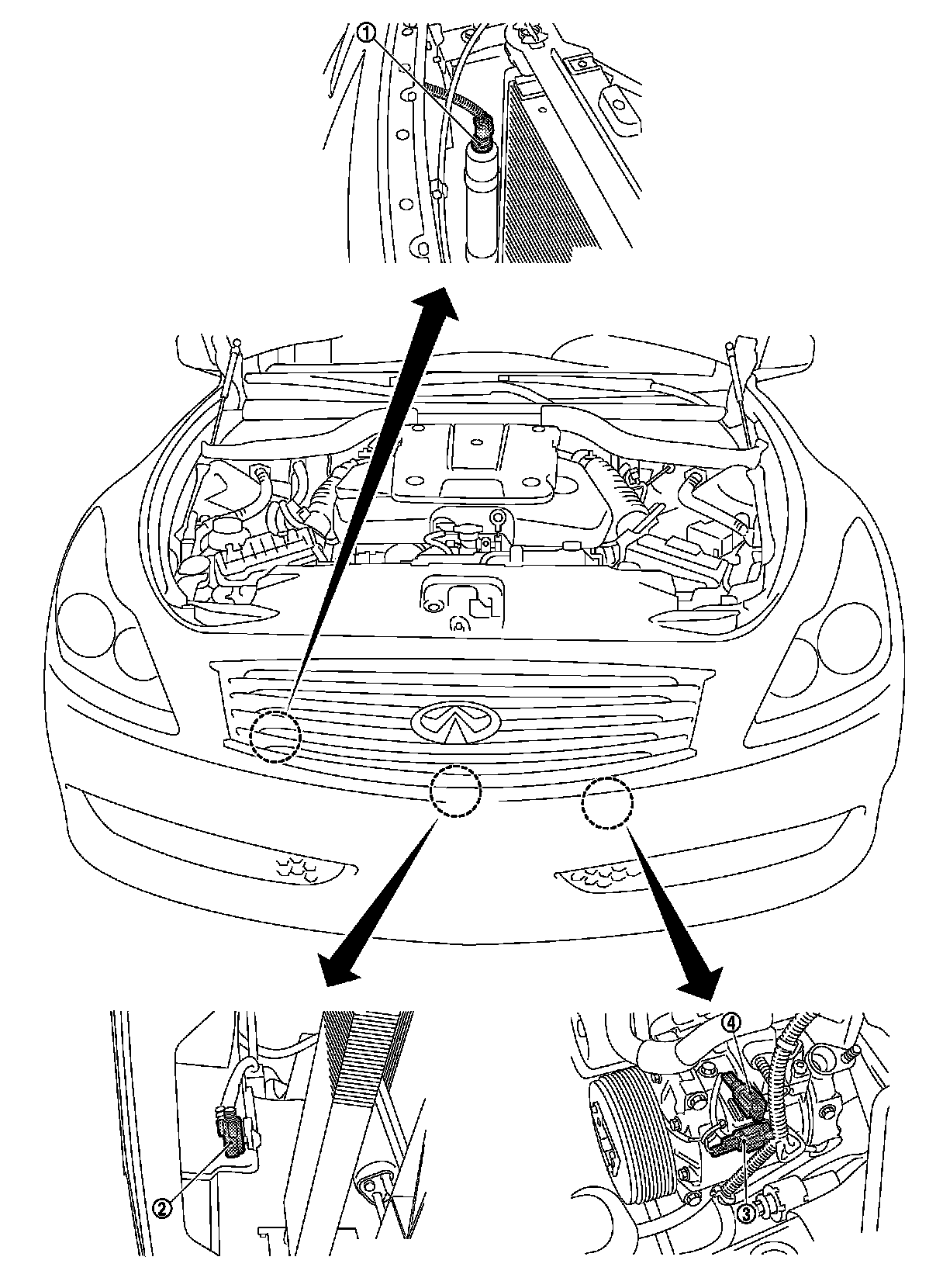 ①
②
④
③