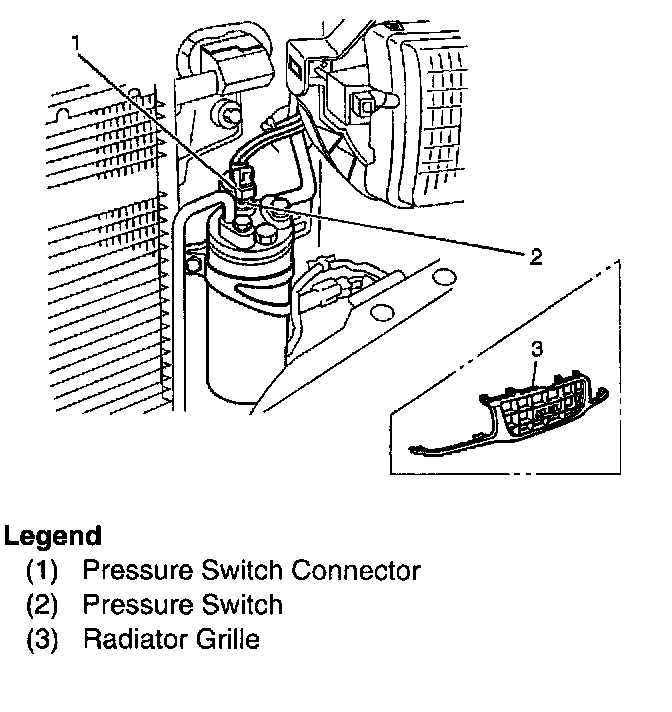 1

2

3

Legend
(1) Pressure Switch Connector
(2) Pressure Switch
(3) Radiator Grille