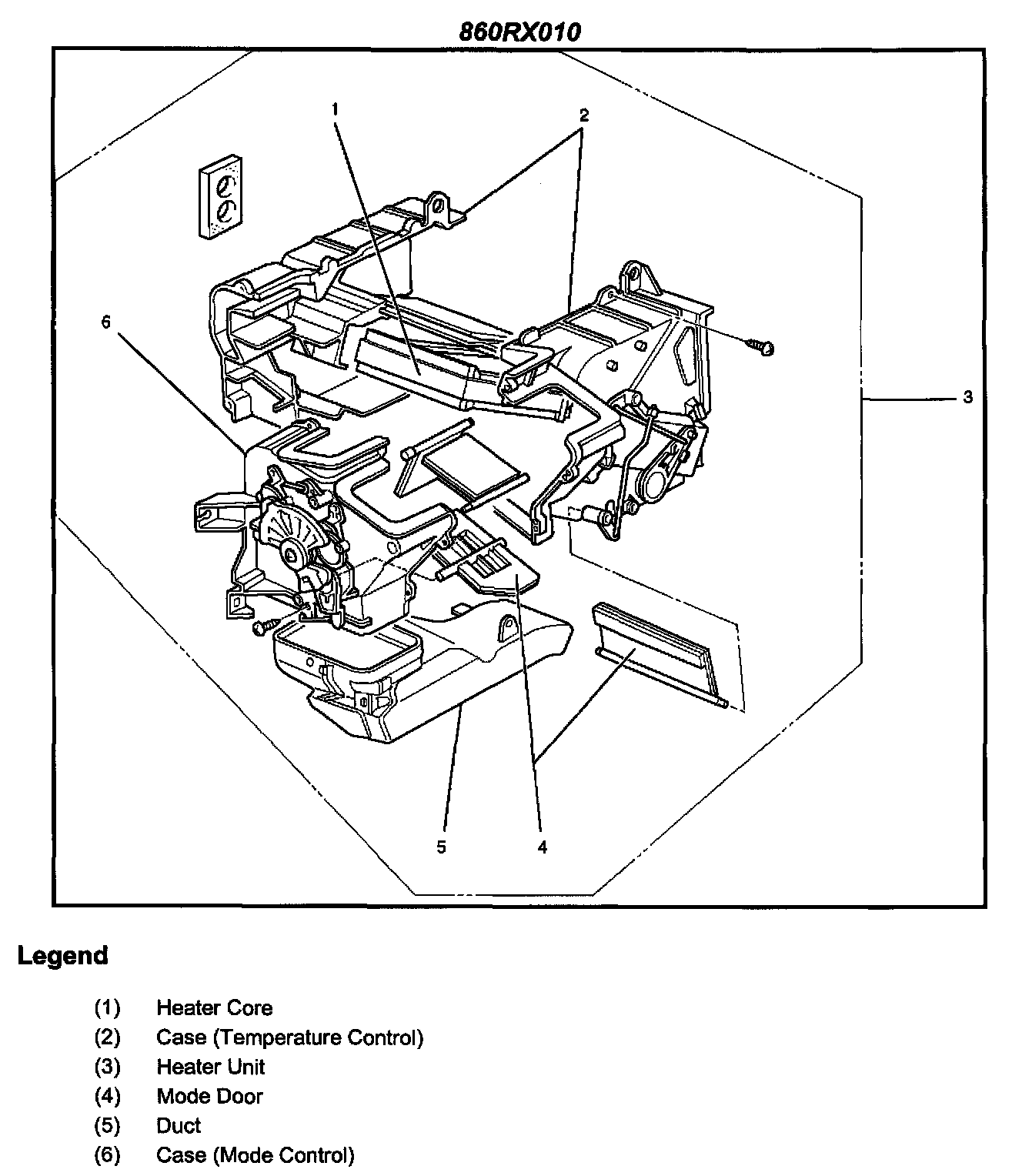 860RX010

1
2
6
3
5
4

Legend

(1) Heater Core
(2) Case (Temperature Control)
(3) Heater Unit
(4) Mode Door
(5) Duct
(6) Case (Mode Control)