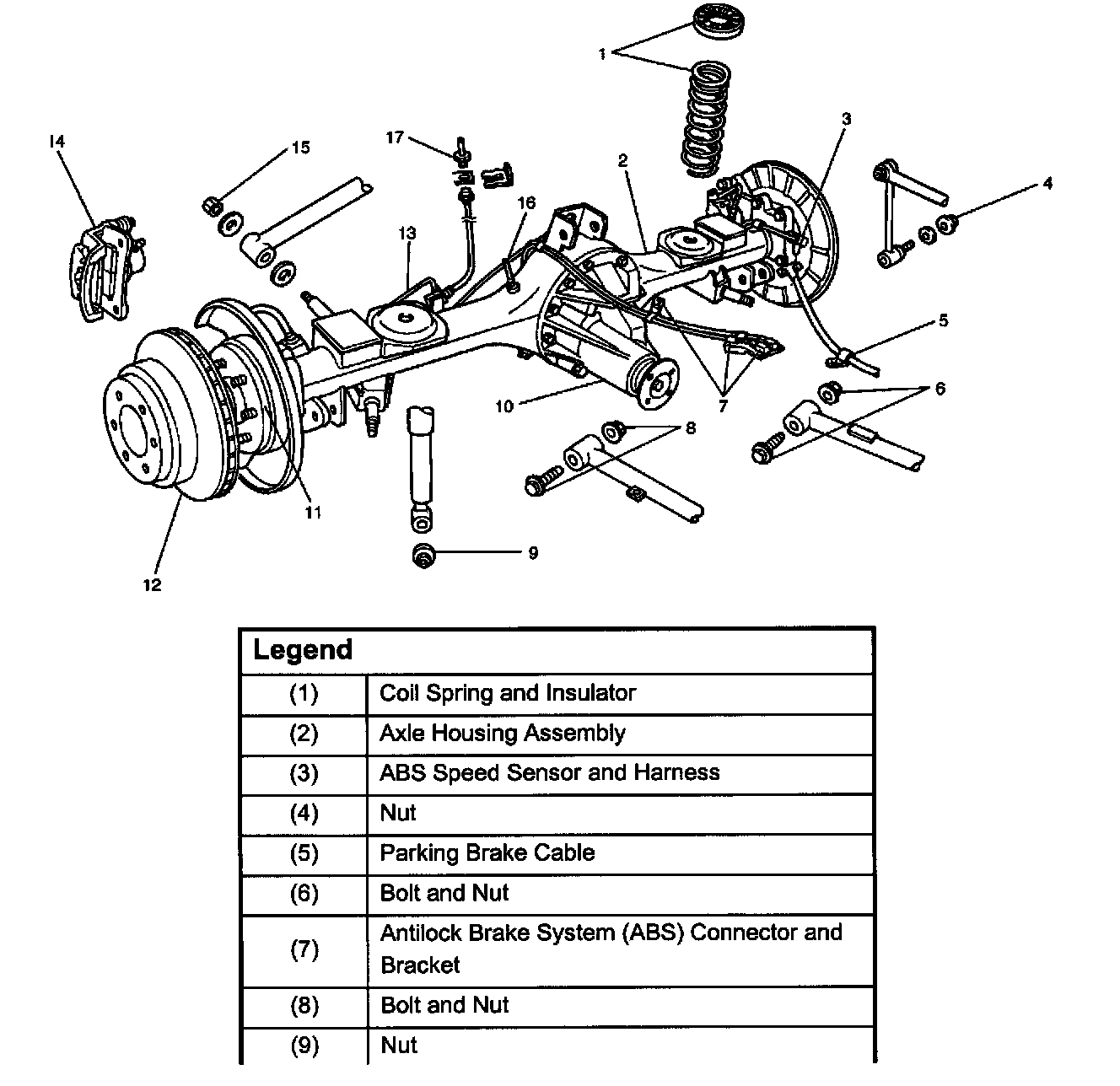 1
14
15
17
2
3
4
16
13
5
6
7
10
8
11
9
12

| Legend | |
|---|---|
| (1) | Coil Spring and Insulator |
| (2) | Axle Housing Assembly |
| (3) | ABS Speed Sensor and Harness |
| (4) | Nut |
| (5) | Parking Brake Cable |
| (6) | Bolt and Nut |
| (7) | Antilock Brake System (ABS) Connector and Bracket |
| (8) | Bolt and Nut |
| (9) | Nut |