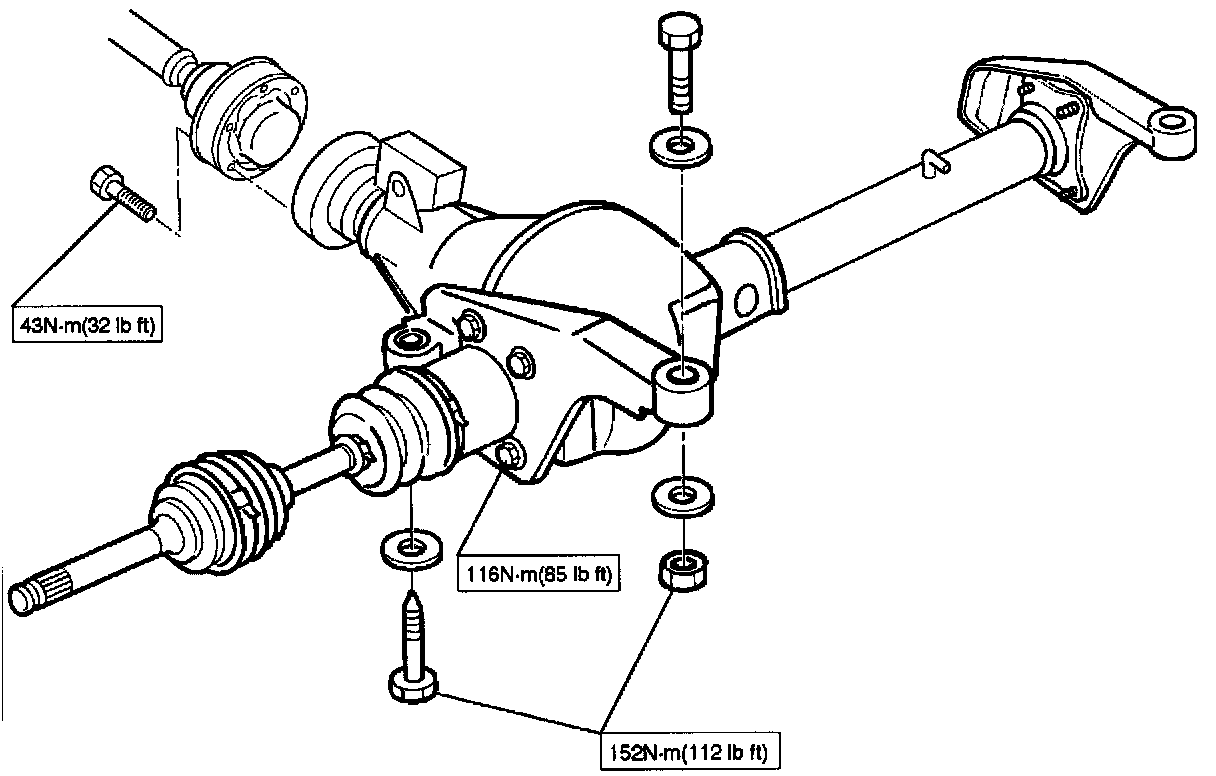 43N·m(32 lb ft)

116N·m(85 lb ft)

152N·m(112 lb ft)