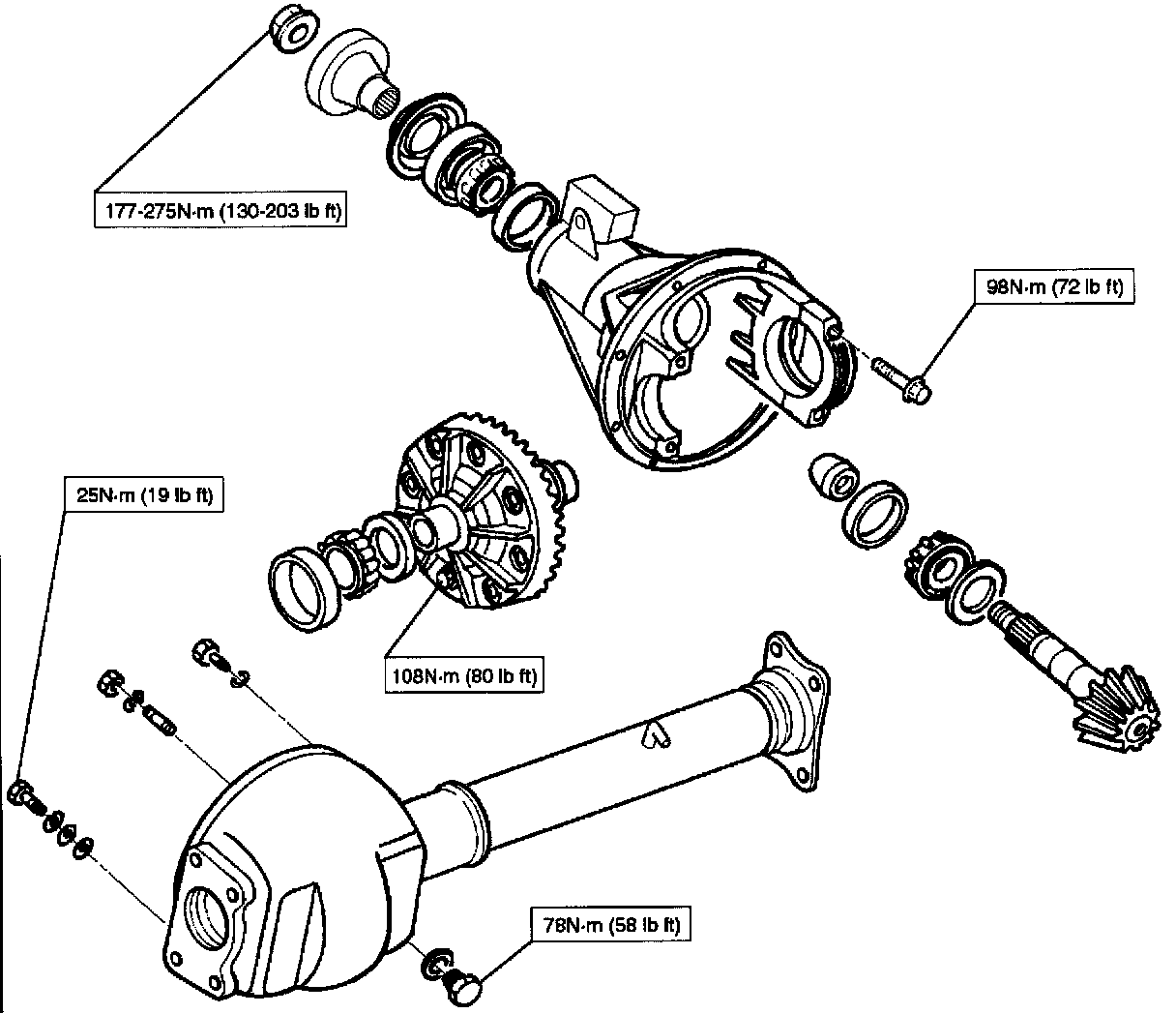 177-275N·m (130-203 lb ft)

98N·m (72 lb ft)

25N·m (19 lb ft)

108N·m (80 lb ft)

78N·m (58 lb ft)