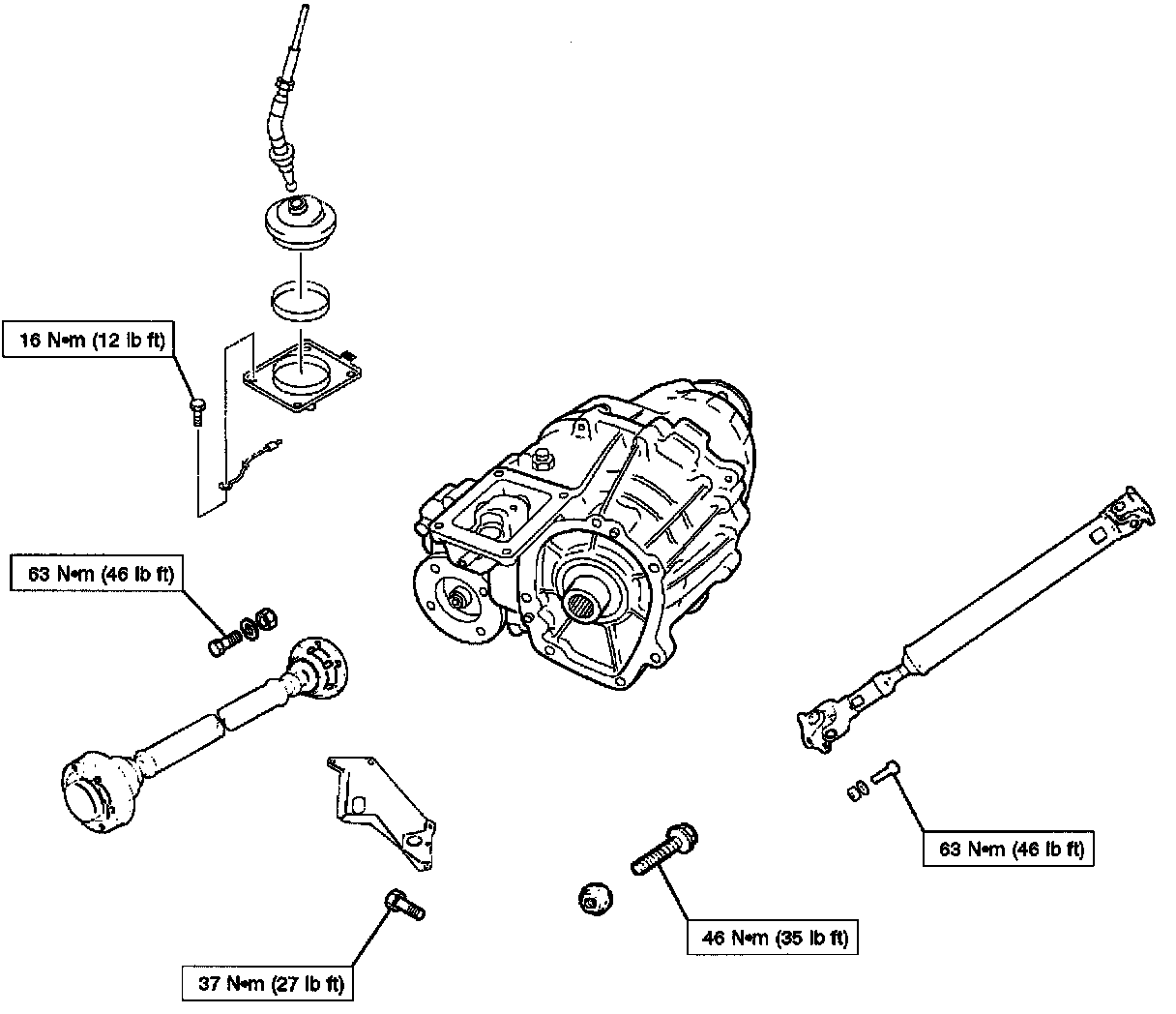 16 N•m (12 lb ft)

63 N•m (46 lb ft)

63 N•m (46 lb ft)

46 N•m (35 lb ft)

37 N•m (27 lb ft)