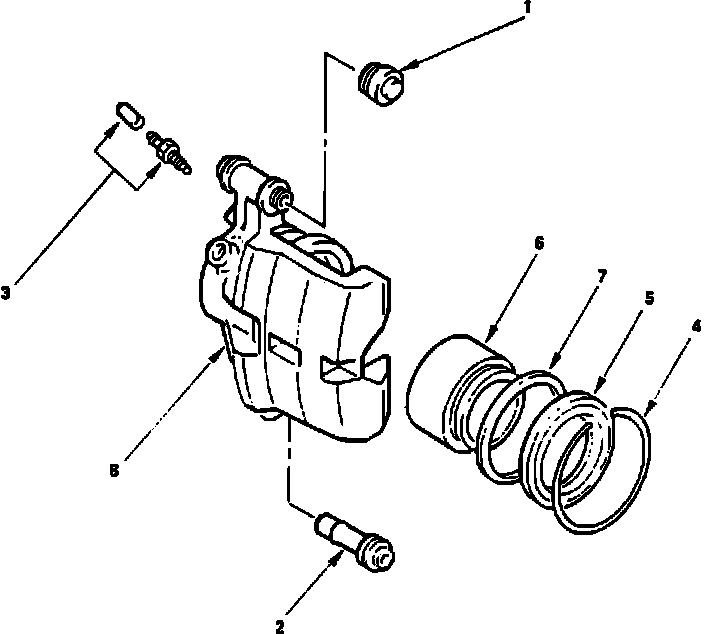 1
3
6
7
5
4
8
2