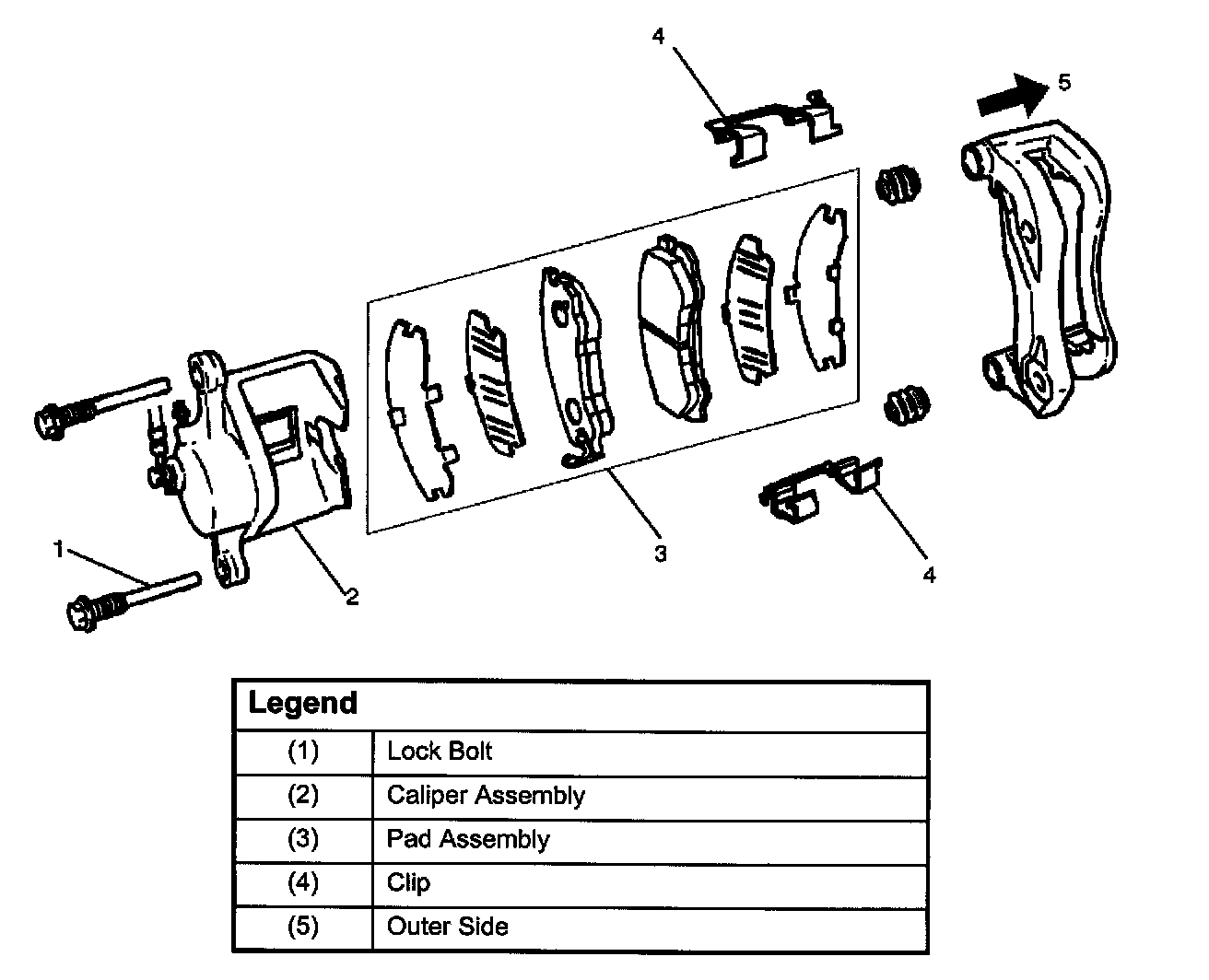 4

5

1

2

3

4

| Legend | |
|---|---|
| (1) | Lock Bolt |
| (2) | Caliper Assembly |
| (3) | Pad Assembly |
| (4) | Clip |
| (5) | Outer Side |