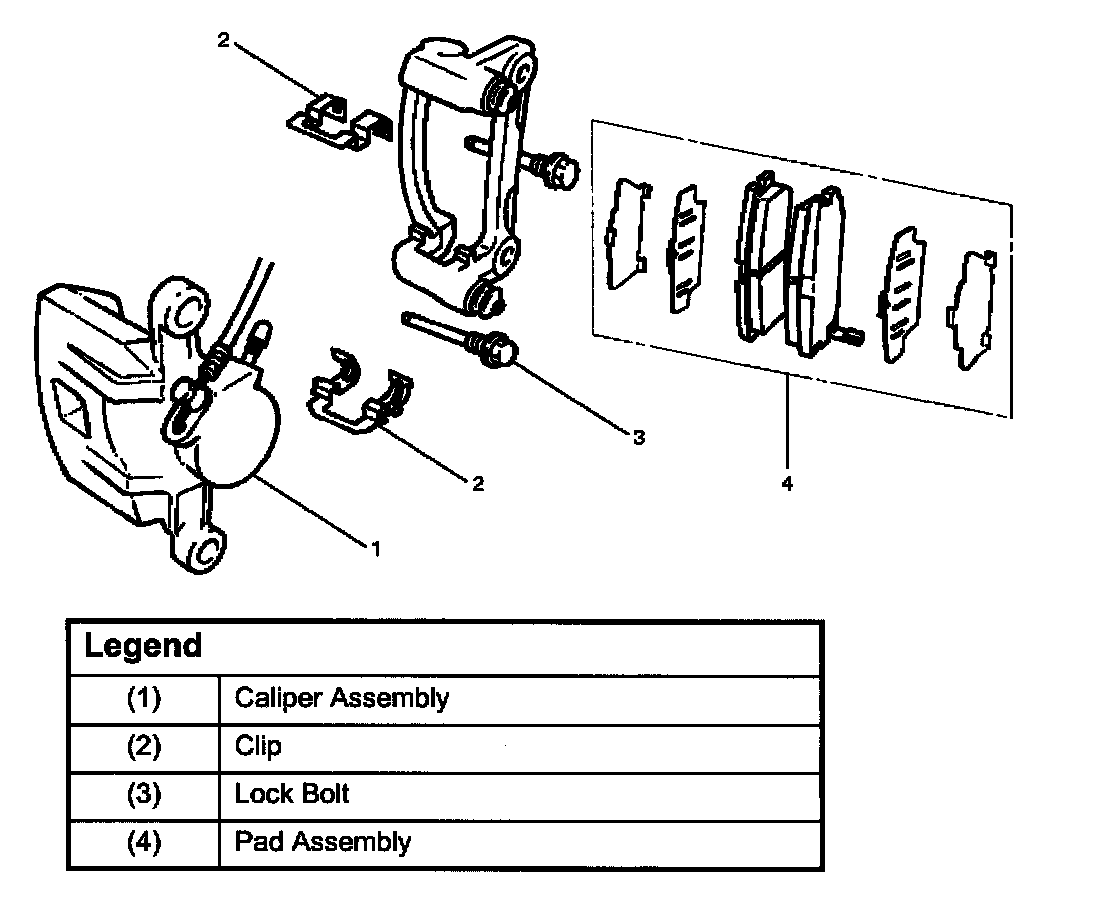 2

3

4

2

1

| Legend | |
|---|---|
| (1) | Caliper Assembly |
| (2) | Clip |
| (3) | Lock Bolt |
| (4) | Pad Assembly |