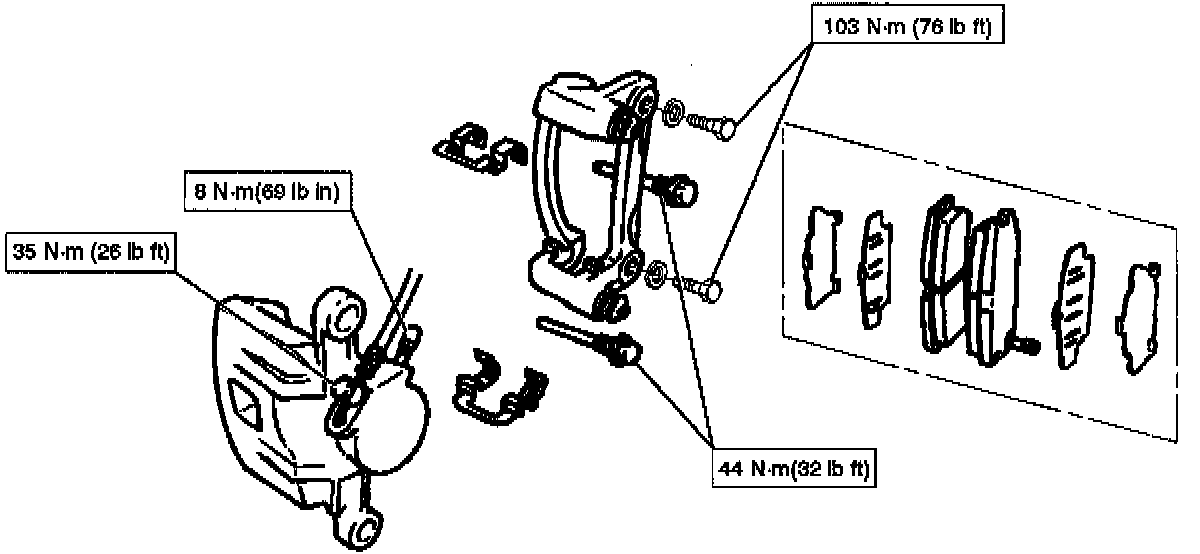 103 N·m (76 lb ft)

8 N·m(69 lb in)

35 N·m (26 lb ft)

44 N·m(32 lb ft)