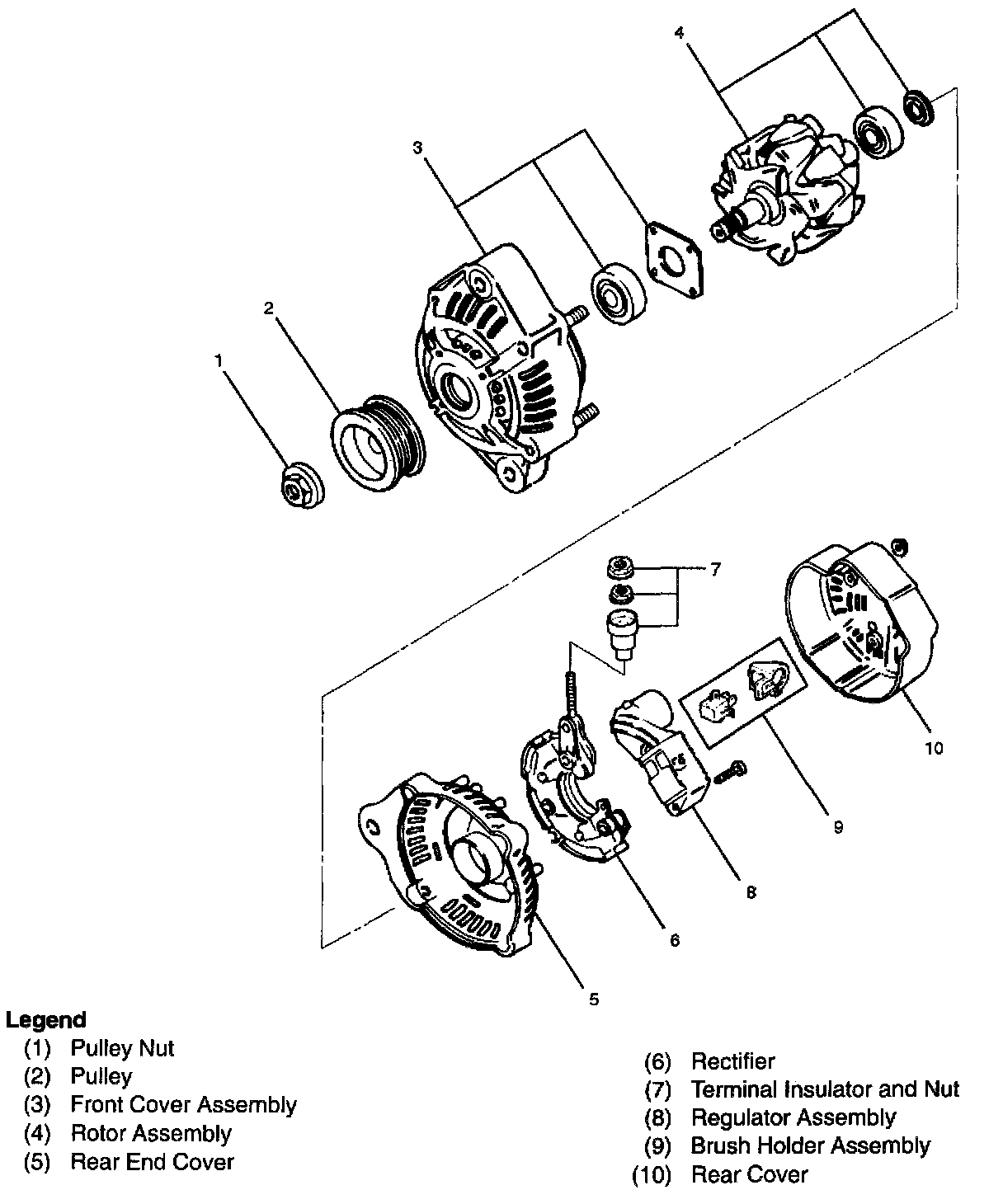 4

3

2

1

7

10

9

8

6

5

Legend
(1) Pulley Nut
(2) Pulley
(3) Front Cover Assembly
(4) Rotor Assembly
(5) Rear End Cover

(6) Rectifier
(7) Terminal Insulator and Nut
(8) Regulator Assembly
(9) Brush Holder Assembly
(10) Rear Cover