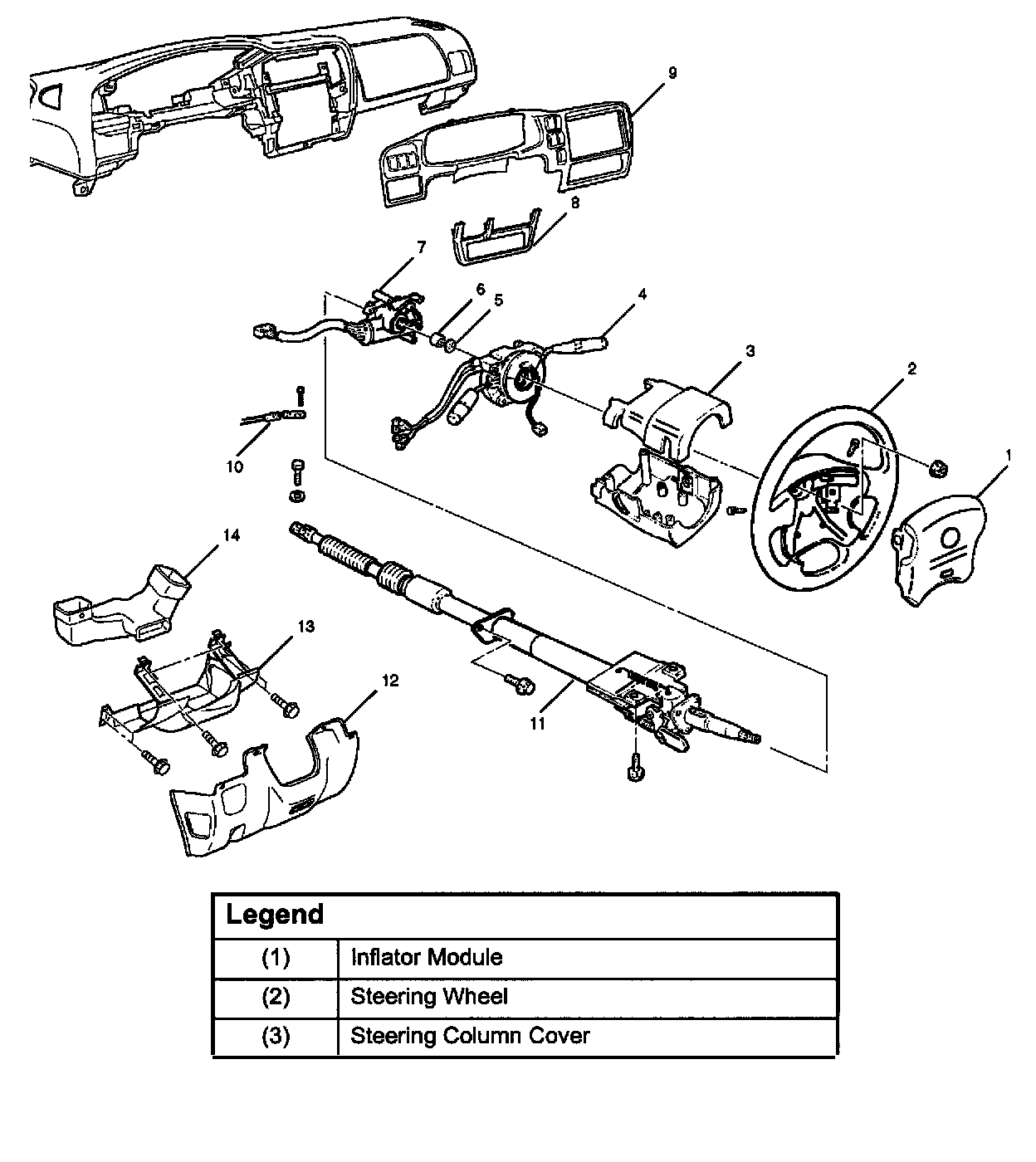 9

8

7

6

5

4

3

2

1

10

14

13

12

11

| Legend | |
|---|---|
| (1) | Inflator Module |
| (2) | Steering Wheel |
| (3) | Steering Column Cover |