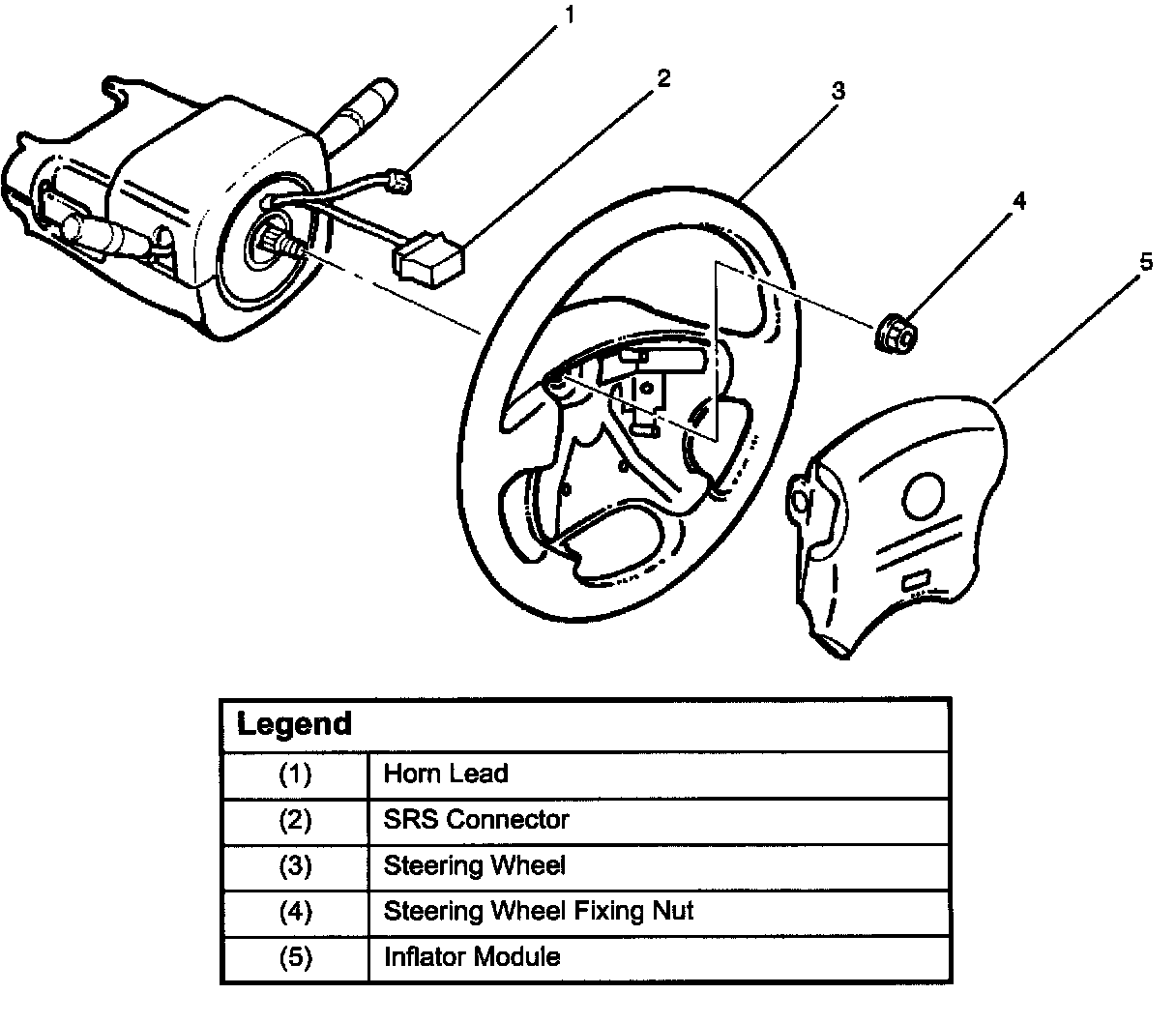 1
2
3
4
5

| Legend | |
|---|---|
| (1) | Horn Lead |
| (2) | SRS Connector |
| (3) | Steering Wheel |
| (4) | Steering Wheel Fixing Nut |
| (5) | Inflator Module |