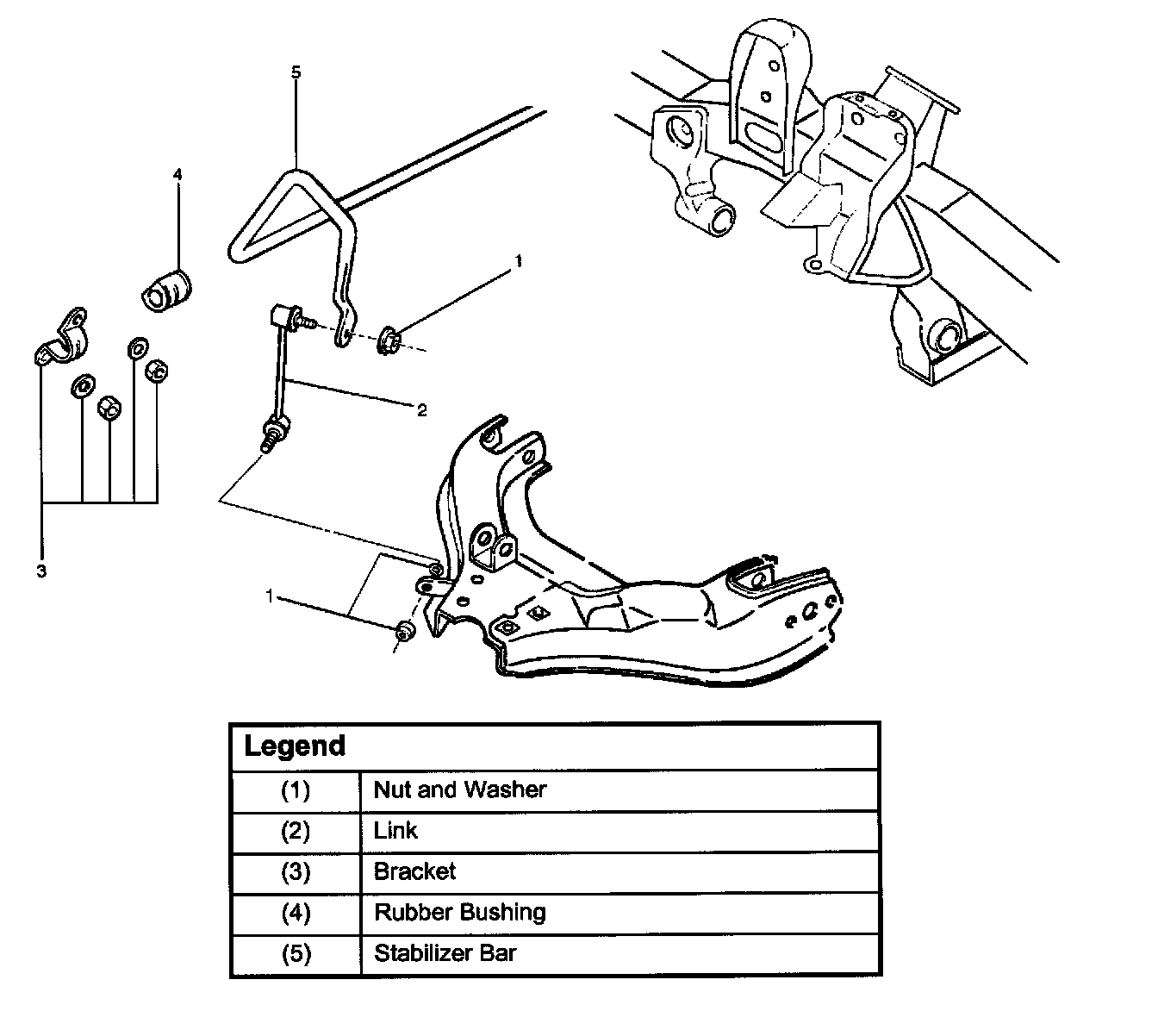 5

4

1

2

3

1

| Legend | |
|---|---|
| (1) | Nut and Washer |
| (2) | Link |
| (3) | Bracket |
| (4) | Rubber Bushing |
| (5) | Stabilizer Bar |