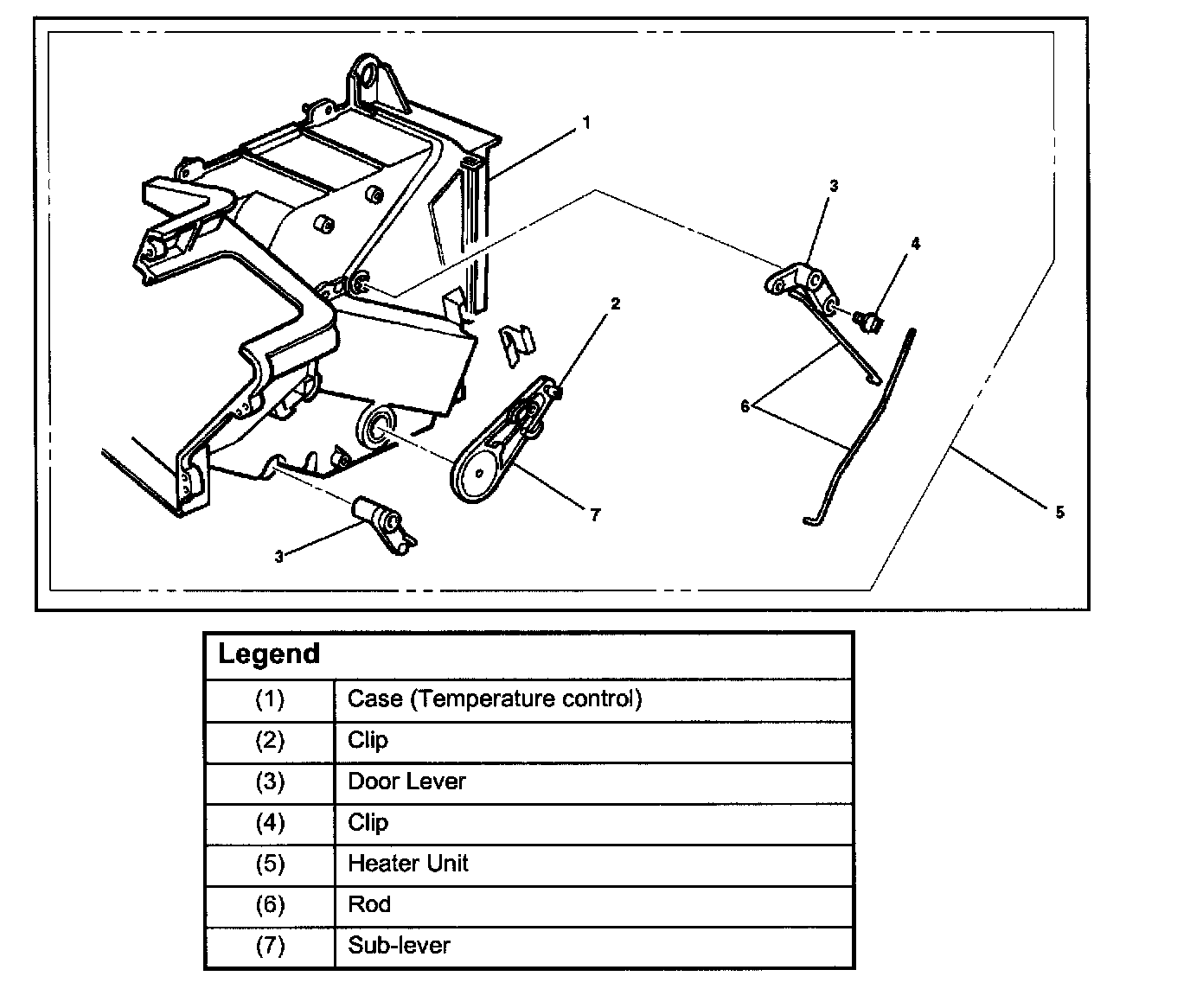 1
3
4
2
6
7
5
3

| Legend | |
|---|---|
| (1) | Case (Temperature control) |
| (2) | Clip |
| (3) | Door Lever |
| (4) | Clip |
| (5) | Heater Unit |
| (6) | Rod |
| (7) | Sub-lever |