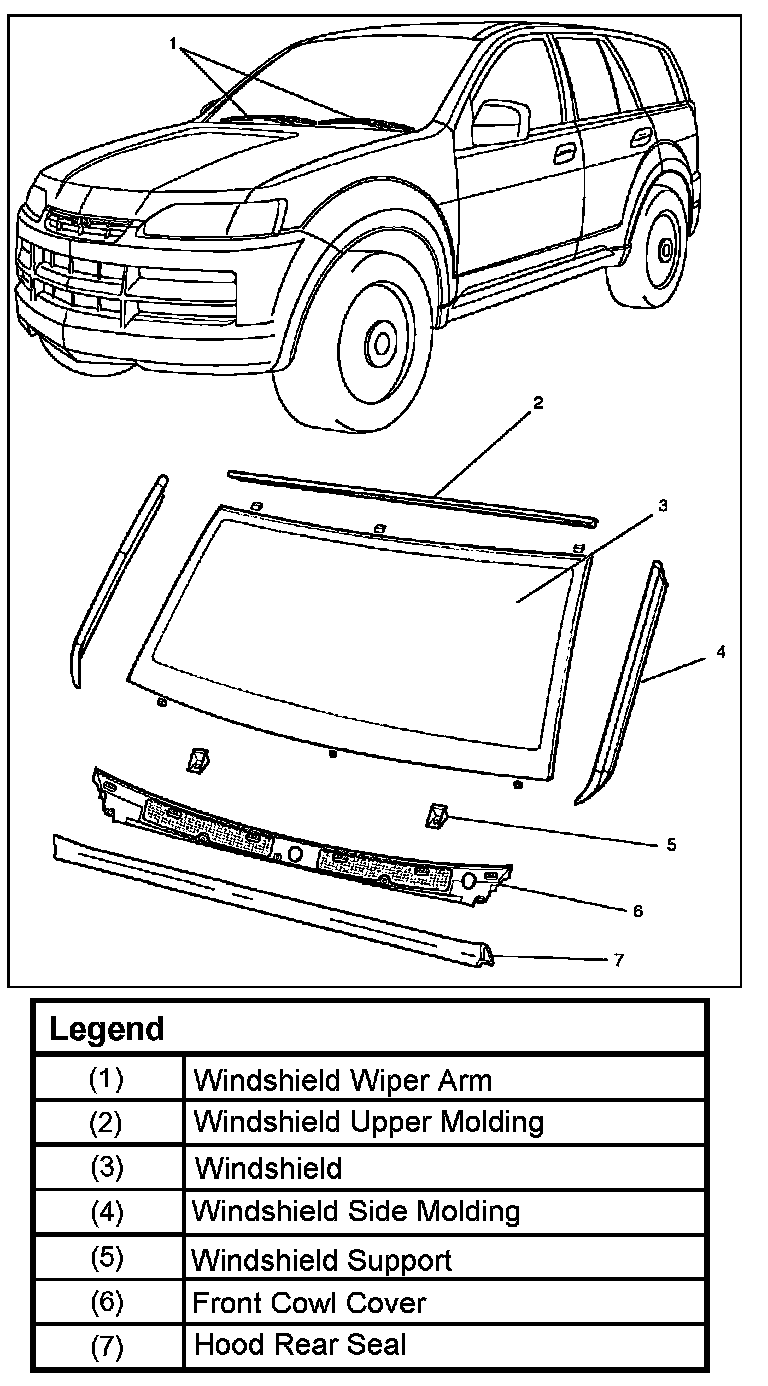 1
2
3
4
5
6
7

| Legend | |
|---|---|
| (1) | Windshield Wiper Arm |
| (2) | Windshield Upper Molding |
| (3) | Windshield |
| (4) | Windshield Side Molding |
| (5) | Windshield Support |
| (6) | Front Cowl Cover |
| (7) | Hood Rear Seal |