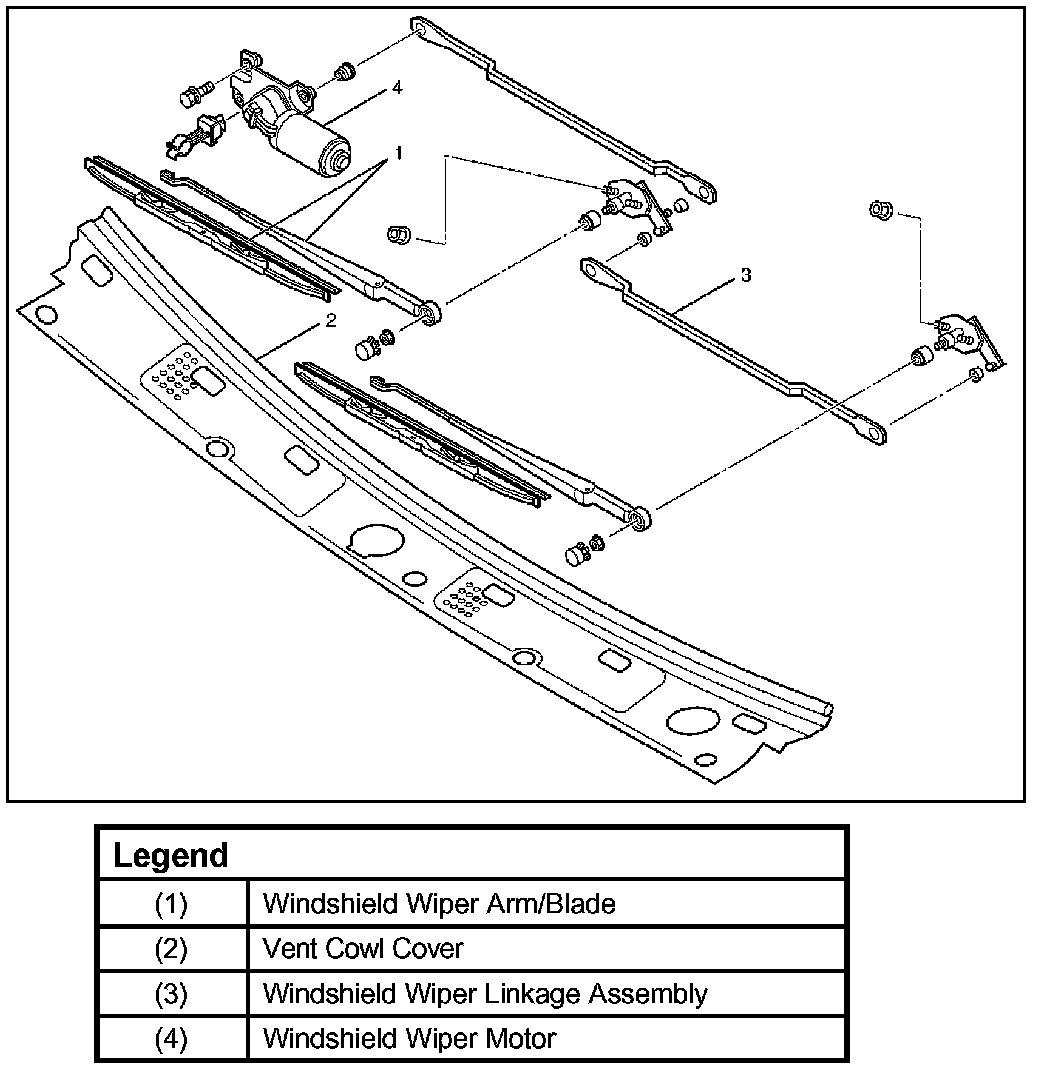 4

1

3

2

| Legend | |
|---|---|
| (1) | Windshield Wiper Arm/Blade |
| (2) | Vent Cowl Cover |
| (3) | Windshield Wiper Linkage Assembly |
| (4) | Windshield Wiper Motor |