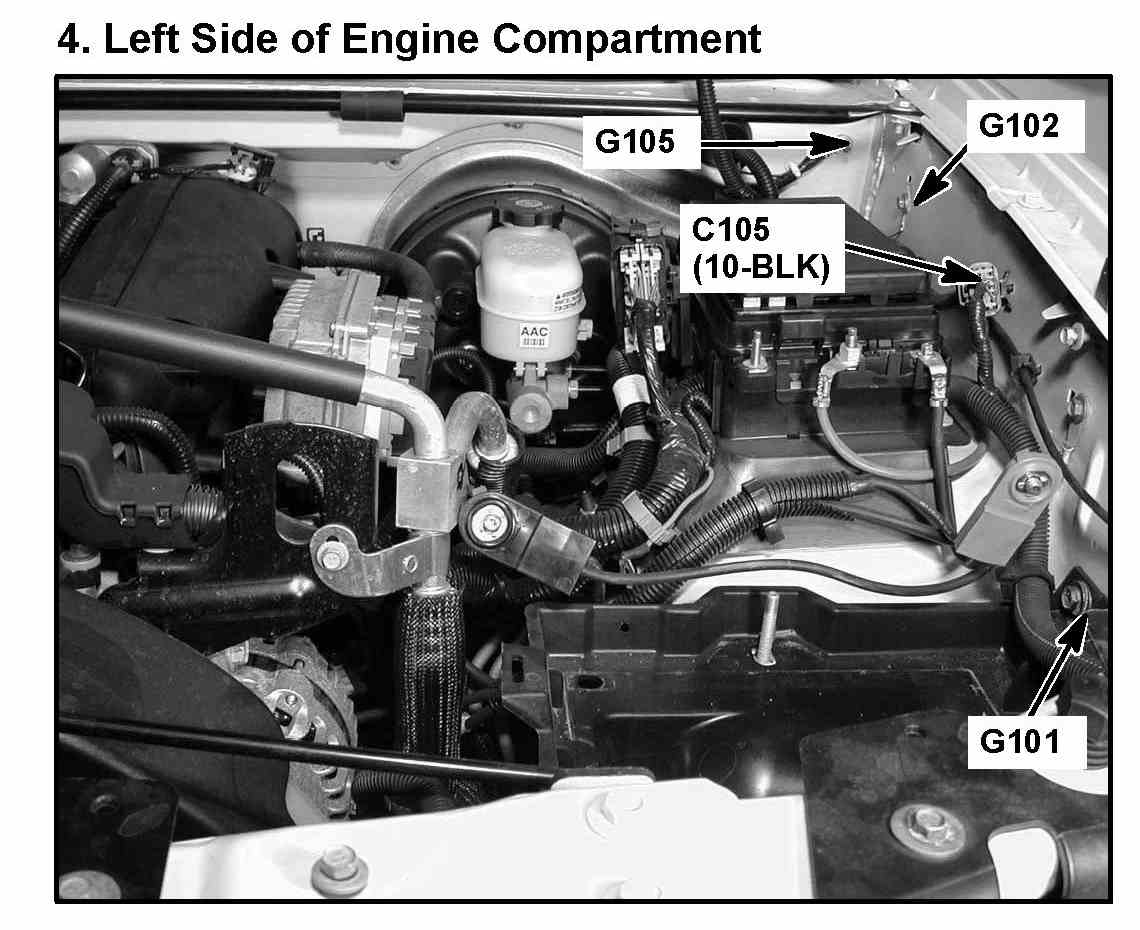 4. Left Side of Engine Compartment

G105

G102

C105
(10-BLK)

AAC

G101