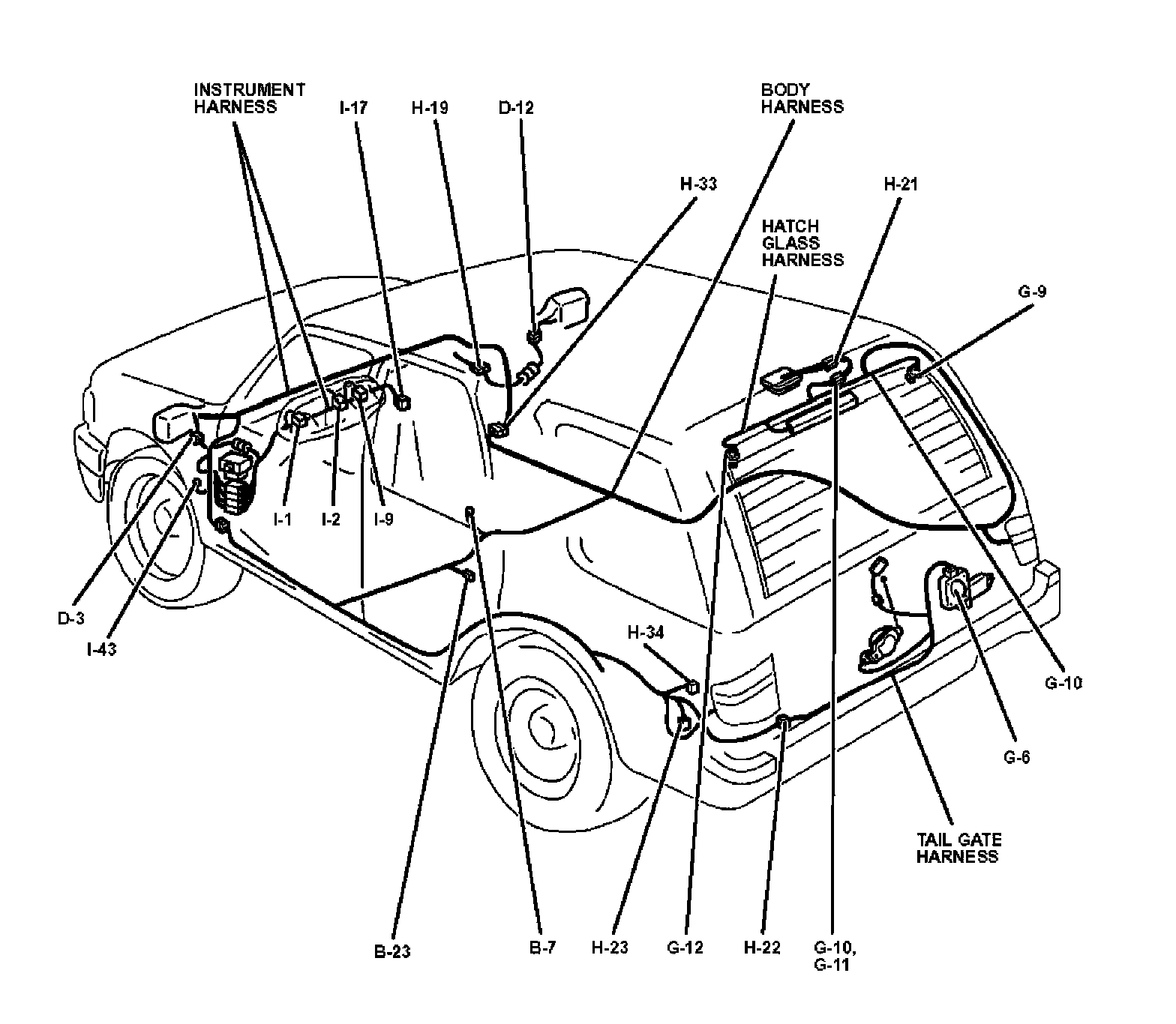 INSTRUMENT HARNESS

I-17

H-19

D-12

BODY HARNESS

H-33

H-21

HATCH GLASS HARNESS

G-9

I-1

I-2

I-9

D-3

I-43

H-34

G-10

G-6

TAIL GATE HARNESS

B-23

B-7

H-23

G-12

H-22

G-10, G-11