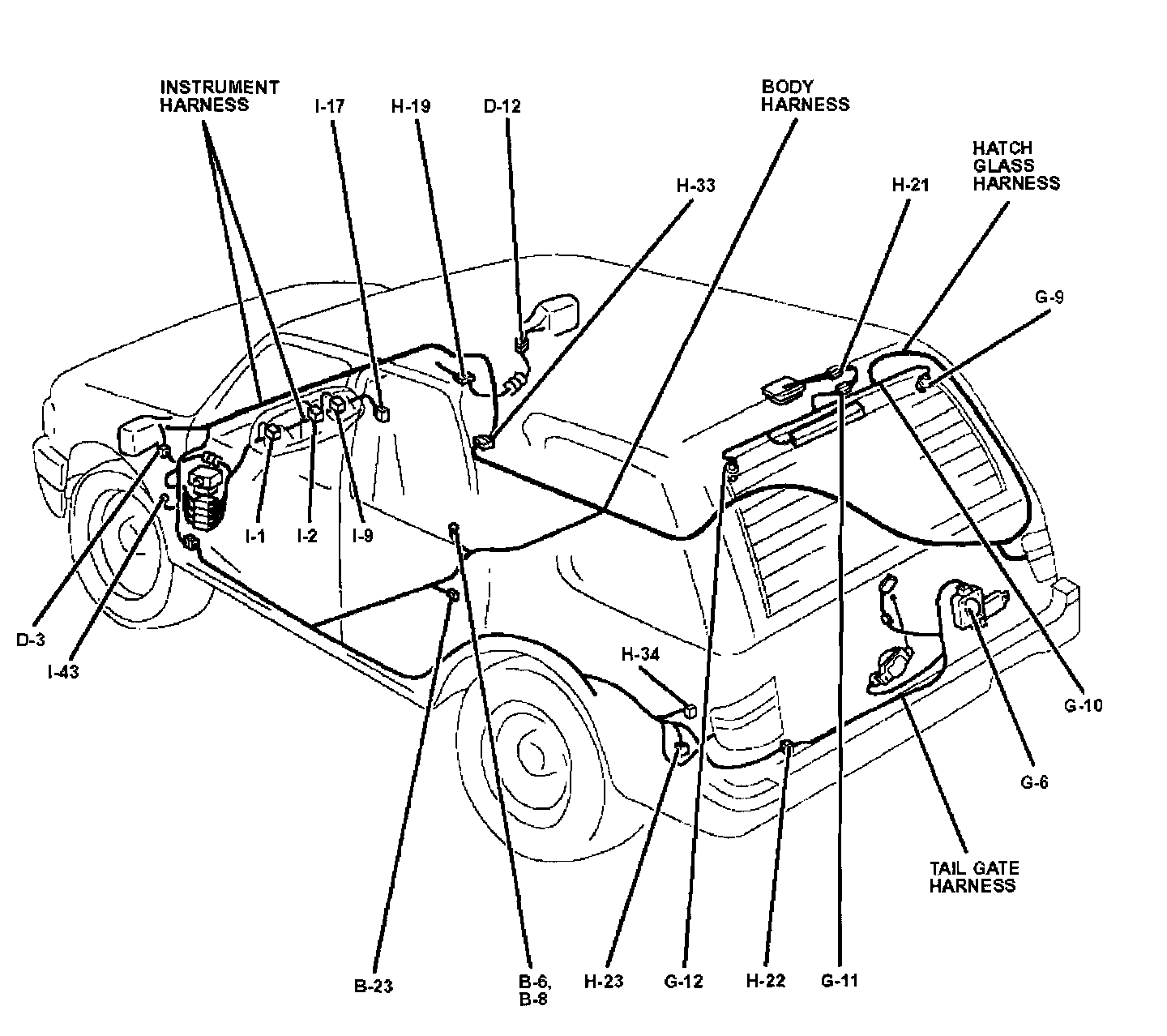 INSTRUMENT HARNESS

I-17

H-19

D-12

BODY HARNESS

H-33

H-21

HATCH GLASS HARNESS

G-9

I-1

I-2

I-9

D-3

I-43

H-34

G-10

G-6

TAIL GATE HARNESS

B-23

B-6, B-8

H-23

G-12

H-22

G-11