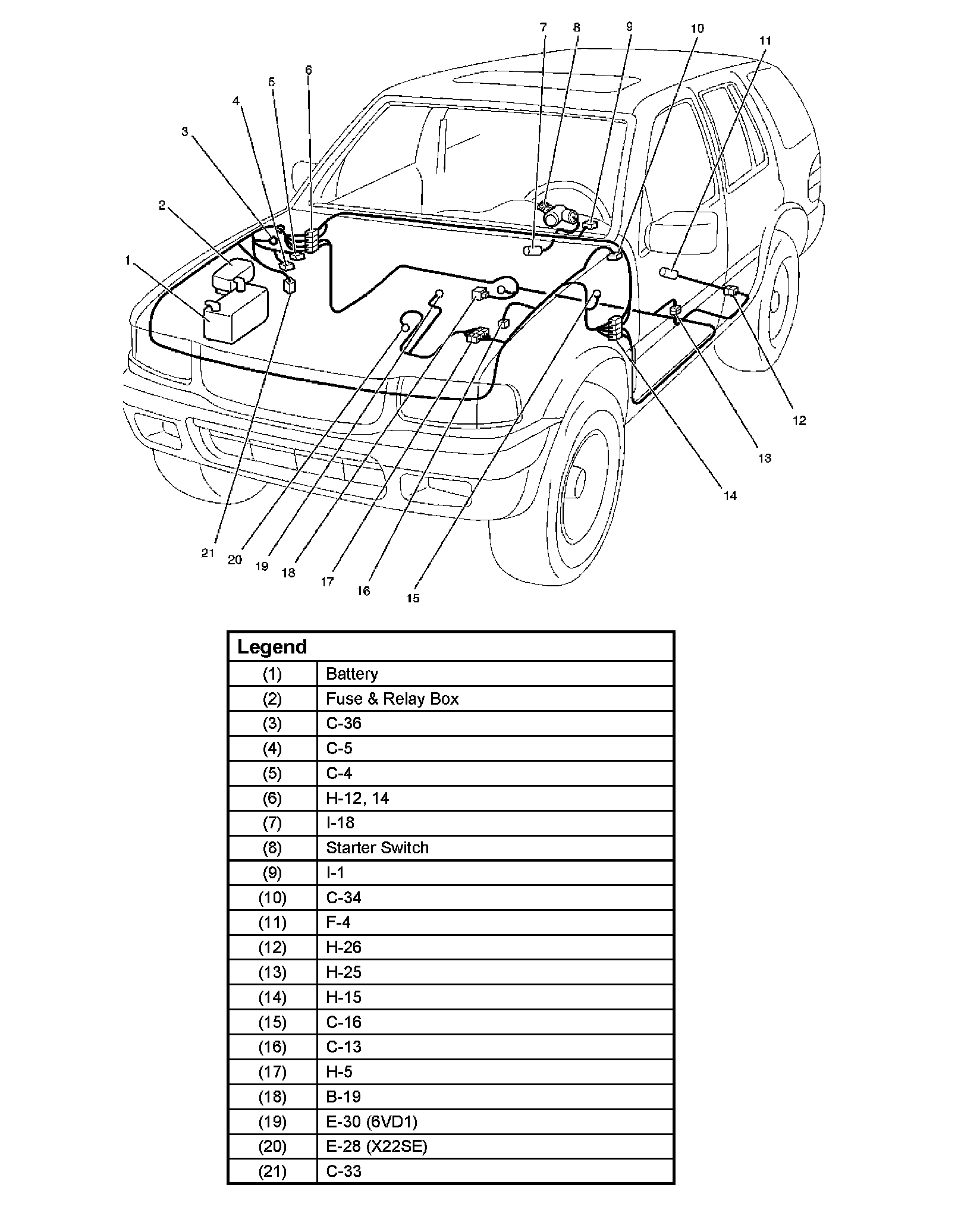 7 8 9 10 11
6
5
4
3
2
1
12
13
14
21 20 19 18 17 16 15

| Legend | |
|---|---|
| (1) | Battery |
| (2) | Fuse & Relay Box |
| (3) | C-36 |
| (4) | C-5 |
| (5) | C-4 |
| (6) | H-12, 14 |
| (7) | I-18 |
| (8) | Starter Switch |
| (9) | I-1 |
| (10) | C-34 |
| (11) | F-4 |
| (12) | H-26 |
| (13) | H-25 |
| (14) | H-15 |
| (15) | C-16 |
| (16) | C-13 |
| (17) | H-5 |
| (18) | B-19 |
| (19) | E-30 (6VD1) |
| (20) | E-28 (X22SE) |
| (21) | C-33 |