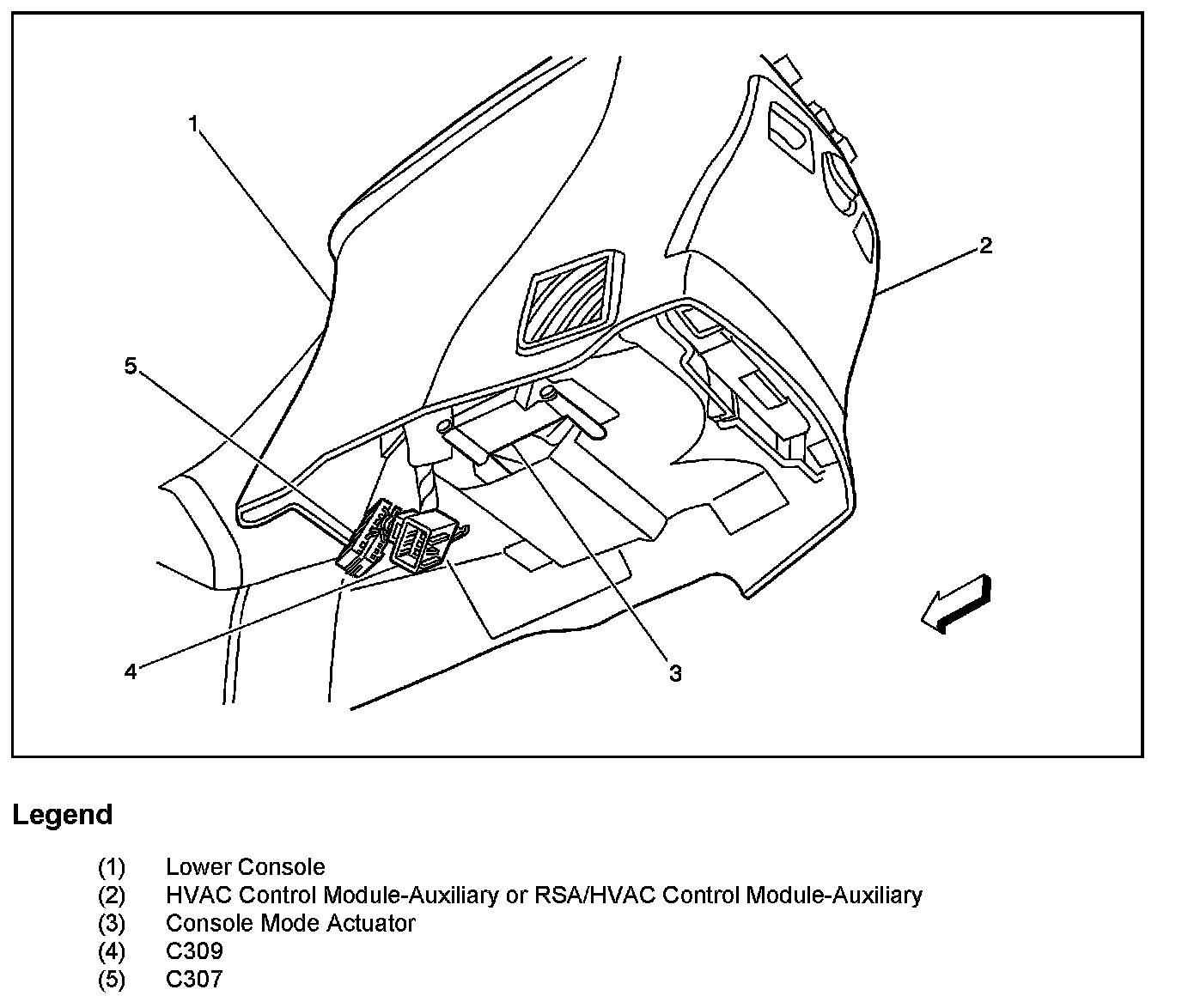 1

2

5

4

3

Legend

(1) Lower Console
(2) HVAC Control Module-Auxiliary or RSA/HVAC Control Module-Auxiliary
(3) Console Mode Actuator
(4) C309
(5) C307