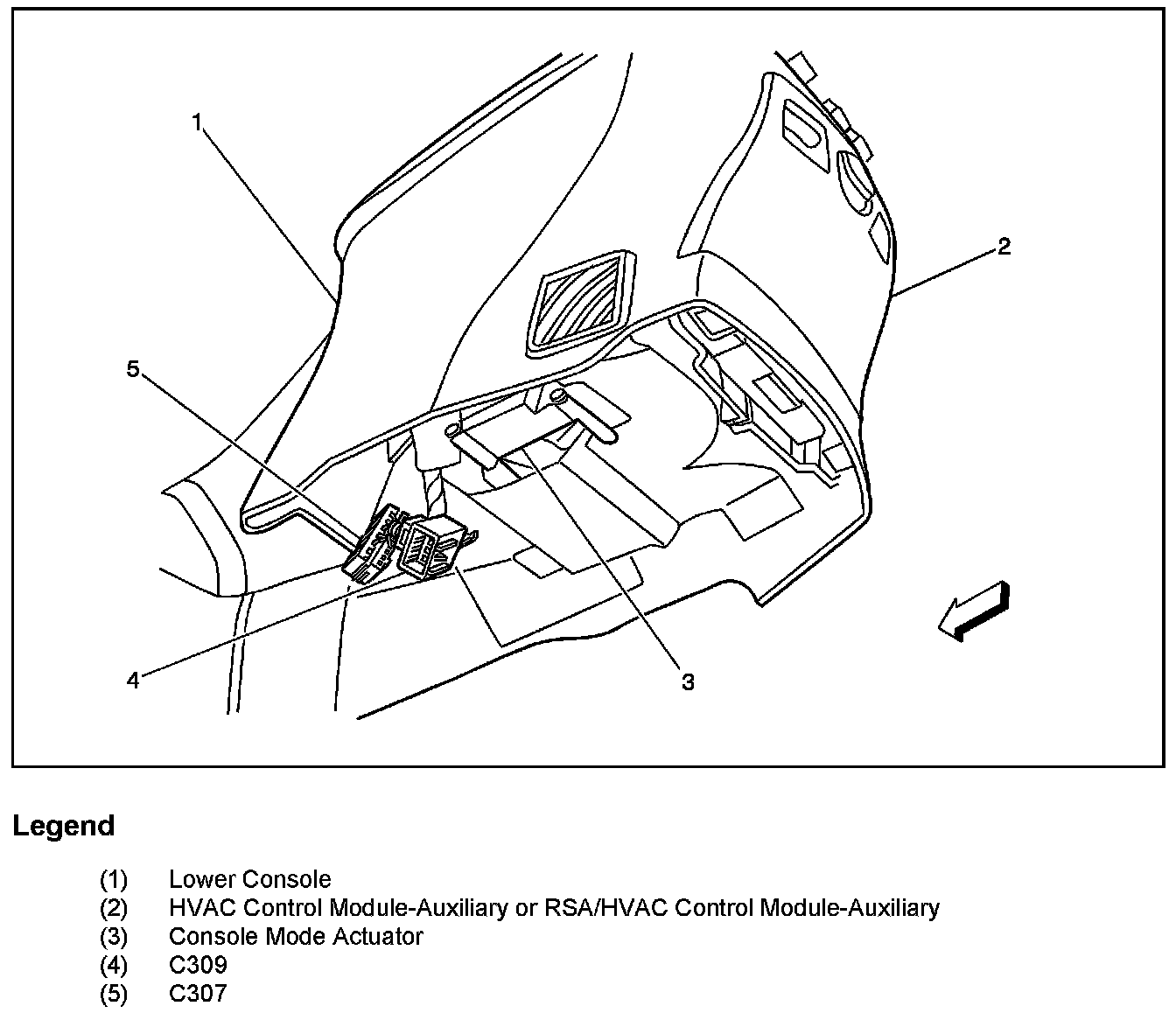 1
2
5
4
3

Legend

(1) Lower Console
(2) HVAC Control Module-Auxiliary or RSA/HVAC Control Module-Auxiliary
(3) Console Mode Actuator
(4) C309
(5) C307