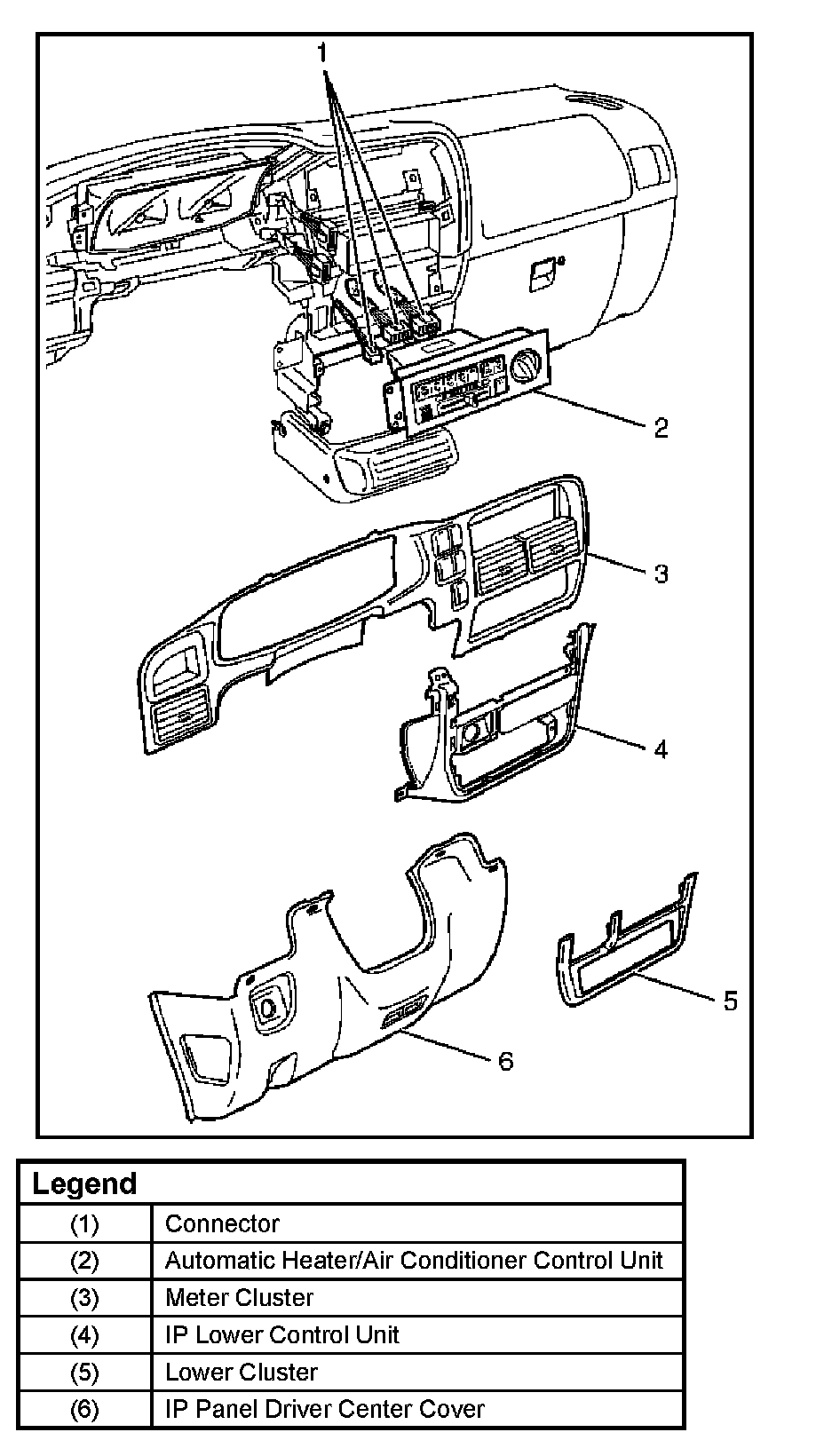 1
2
3
4
5
6

| Legend | |
|---|---|
| (1) | Connector |
| (2) | Automatic Heater/Air Conditioner Control Unit |
| (3) | Meter Cluster |
| (4) | IP Lower Control Unit |
| (5) | Lower Cluster |
| (6) | IP Panel Driver Center Cover |