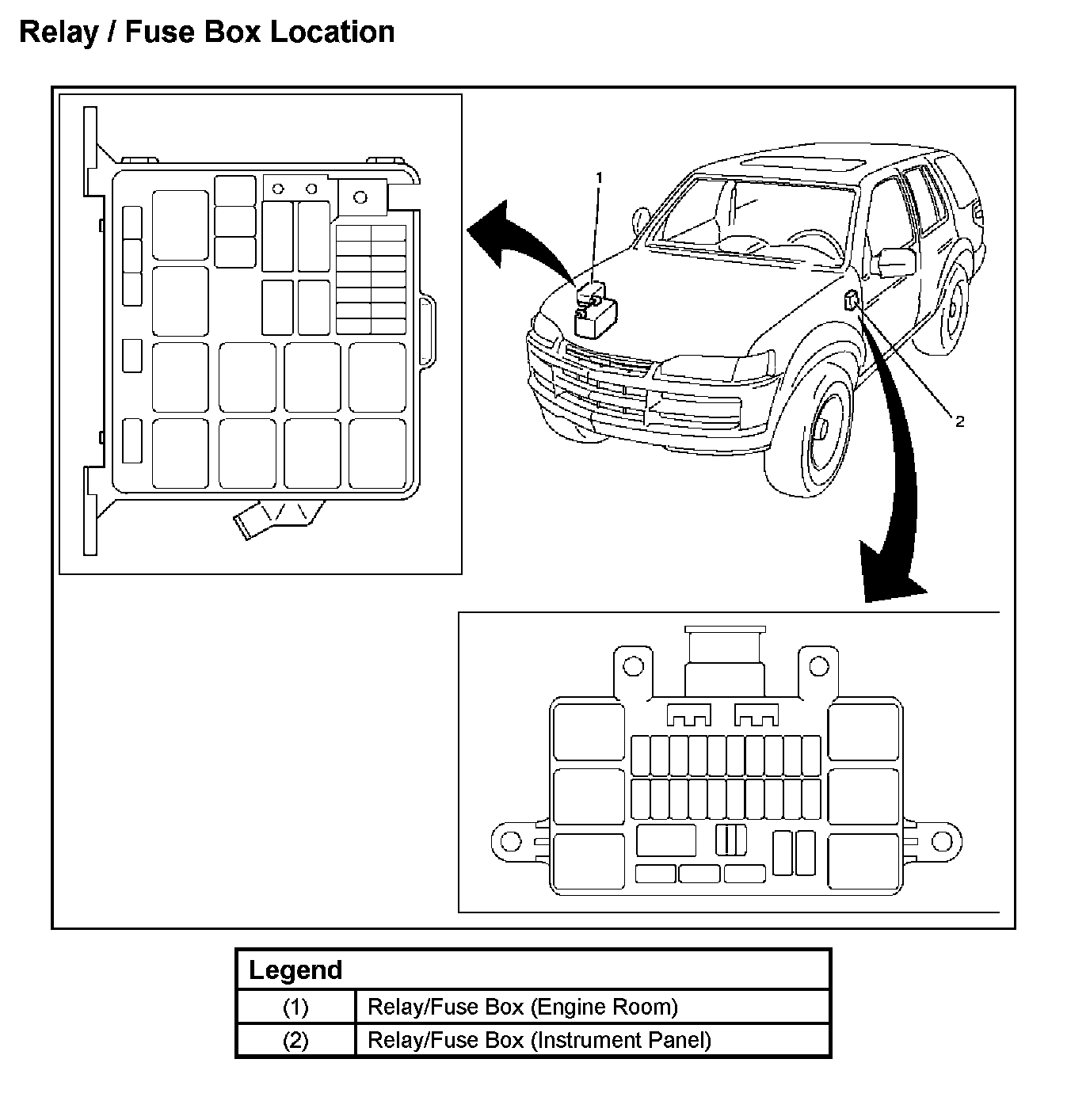 Relay / Fuse Box Location

1

2

| Legend | |
|---|---|
| (1) | Relay/Fuse Box (Engine Room) |
| (2) | Relay/Fuse Box (Instrument Panel) |