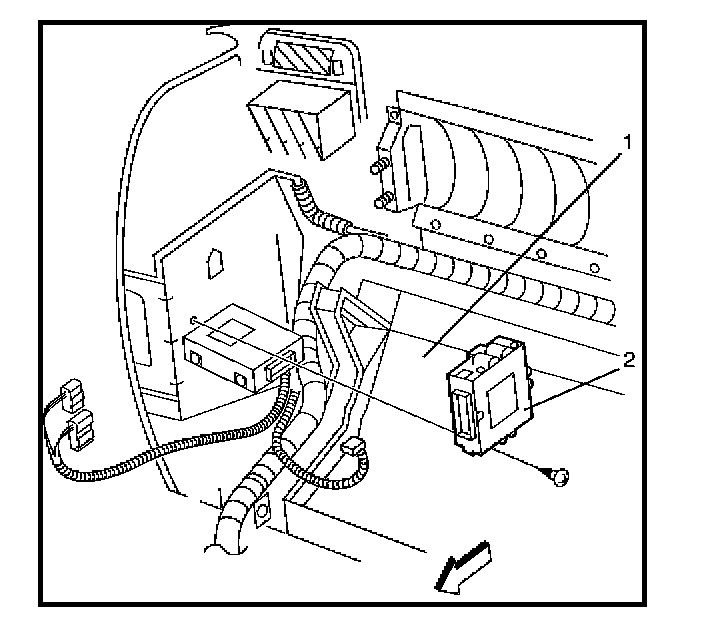 1
2