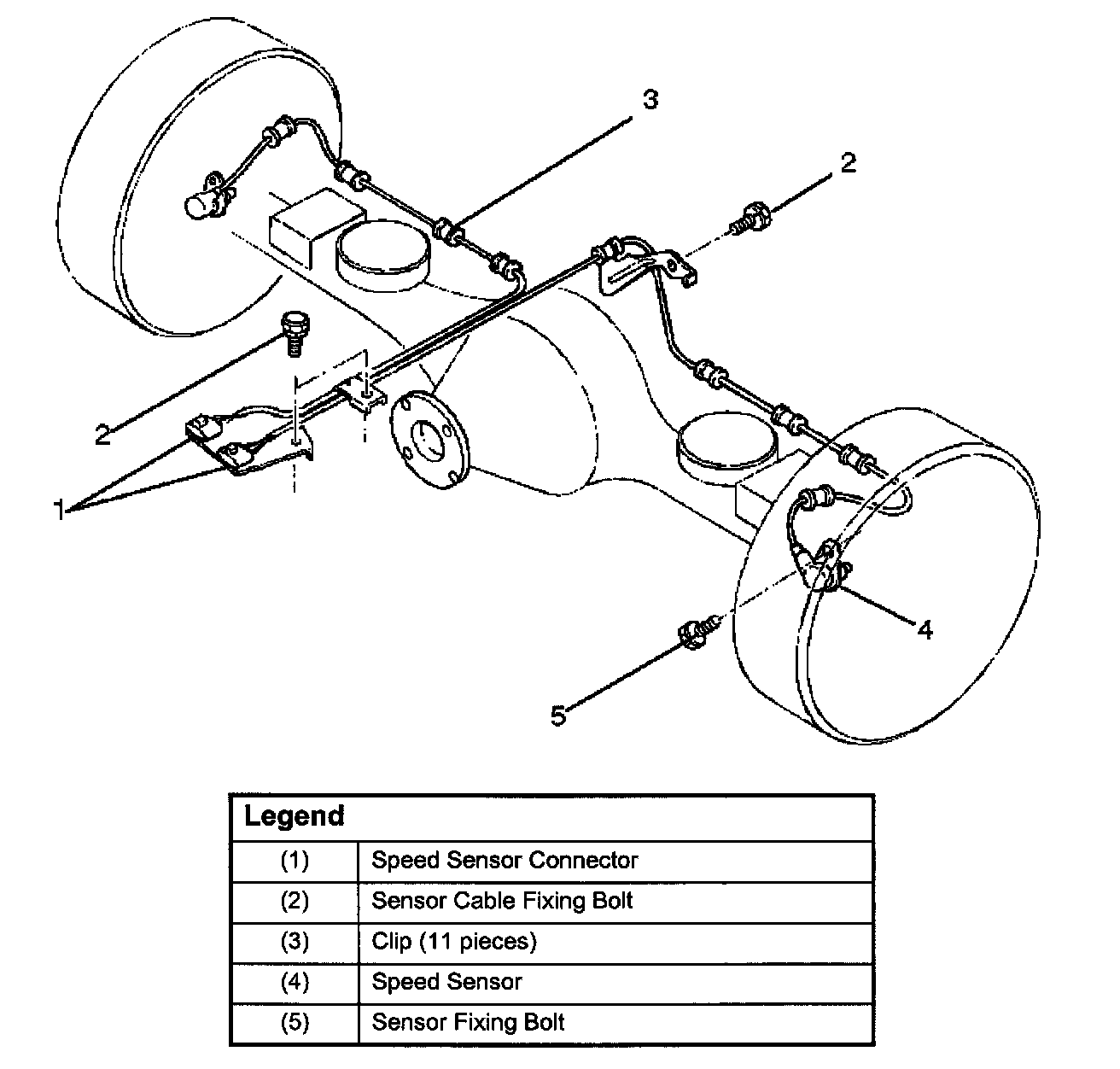 3

2

2

1

4

5

| Legend | |
|---|---|
| (1) | Speed Sensor Connector |
| (2) | Sensor Cable Fixing Bolt |
| (3) | Clip (11 pieces) |
| (4) | Speed Sensor |
| (5) | Sensor Fixing Bolt |