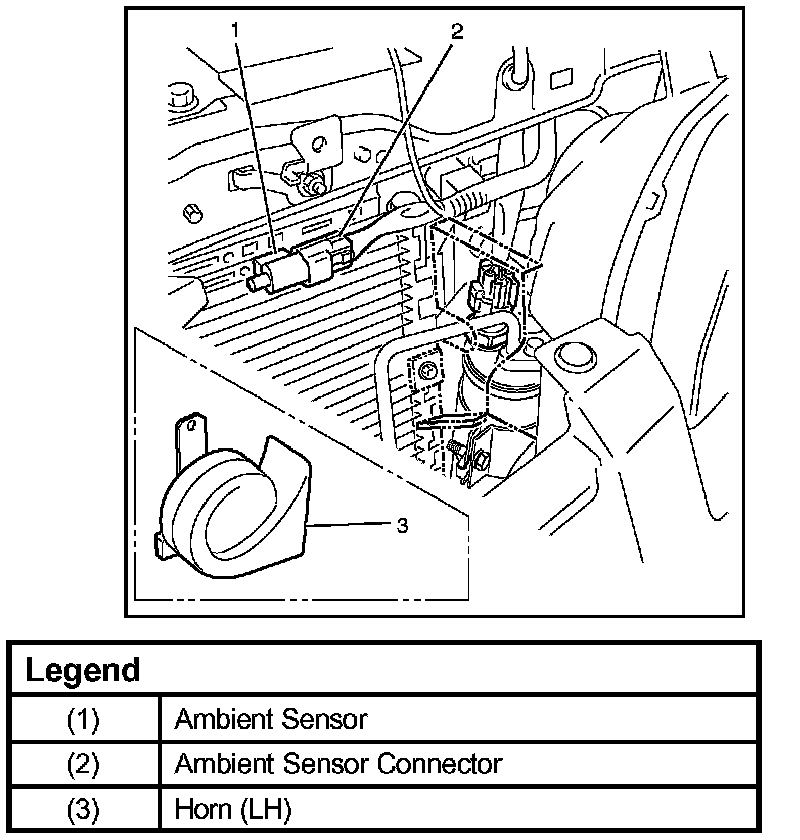 1
2
3

| Legend | |
|---|---|
| (1) | Ambient Sensor |
| (2) | Ambient Sensor Connector |
| (3) | Horn (LH) |